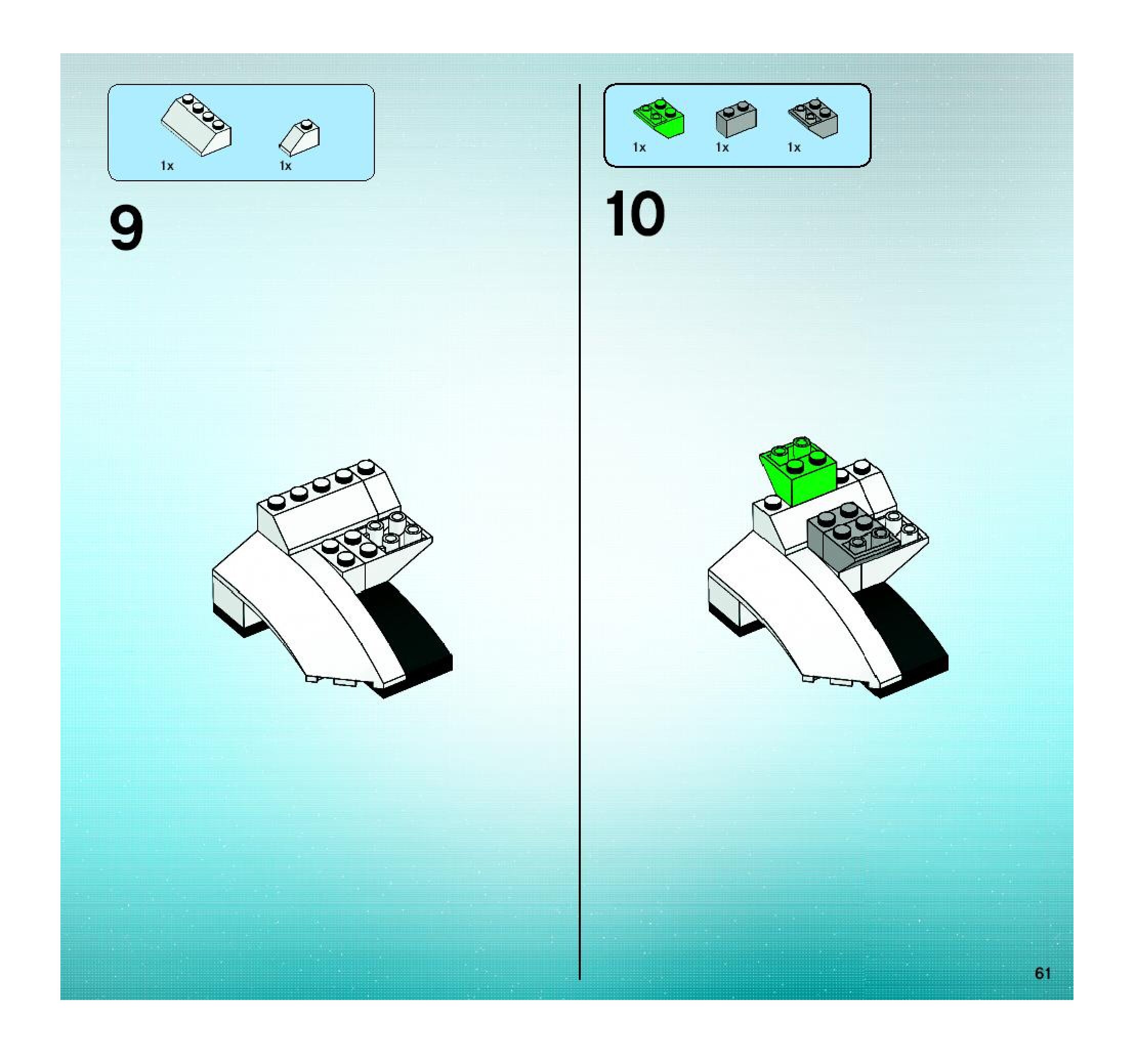 1x 1x

9

1x 1x 1x

10

61