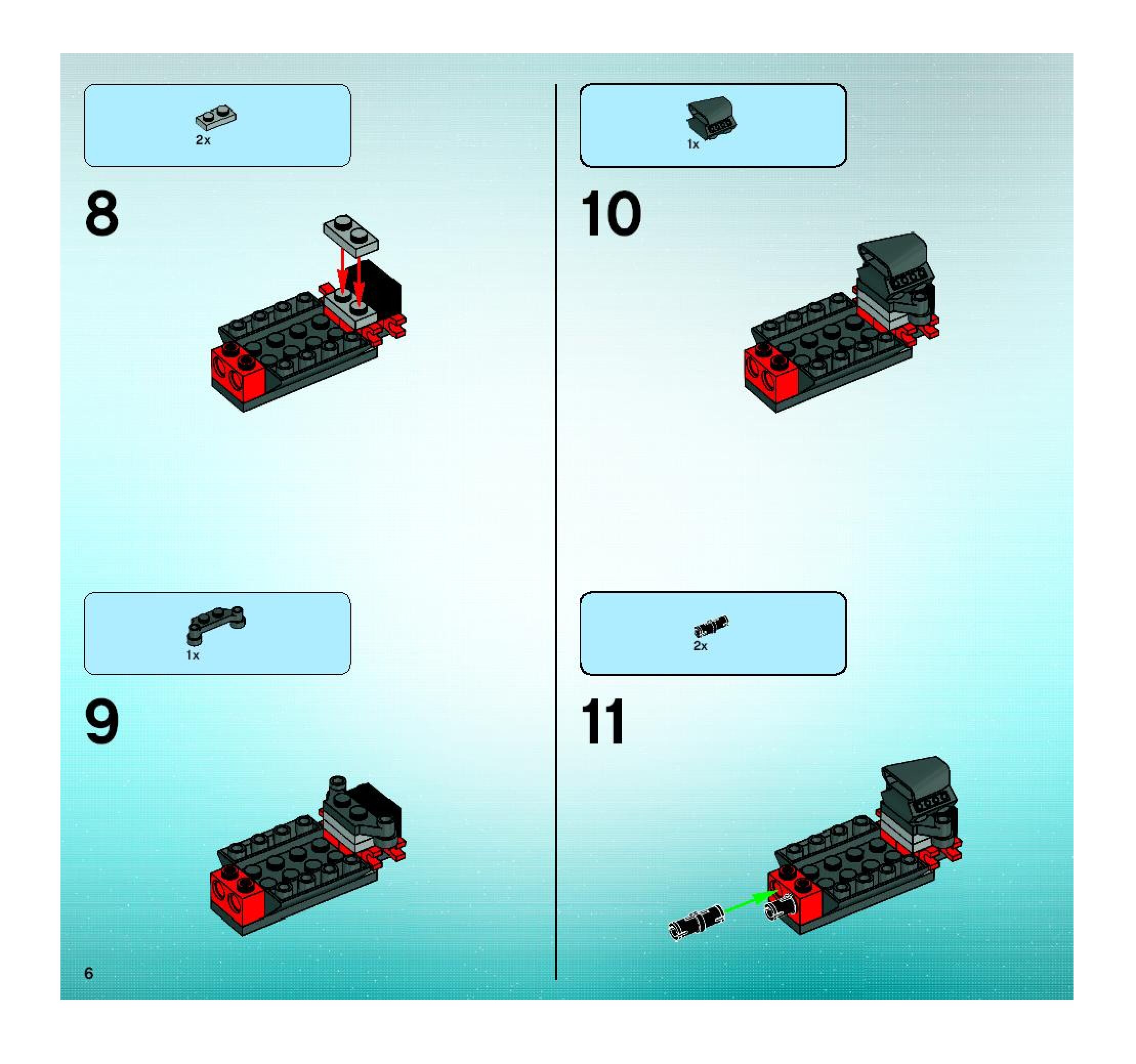 2x

8

1x

9

6

1x

10

2x

11