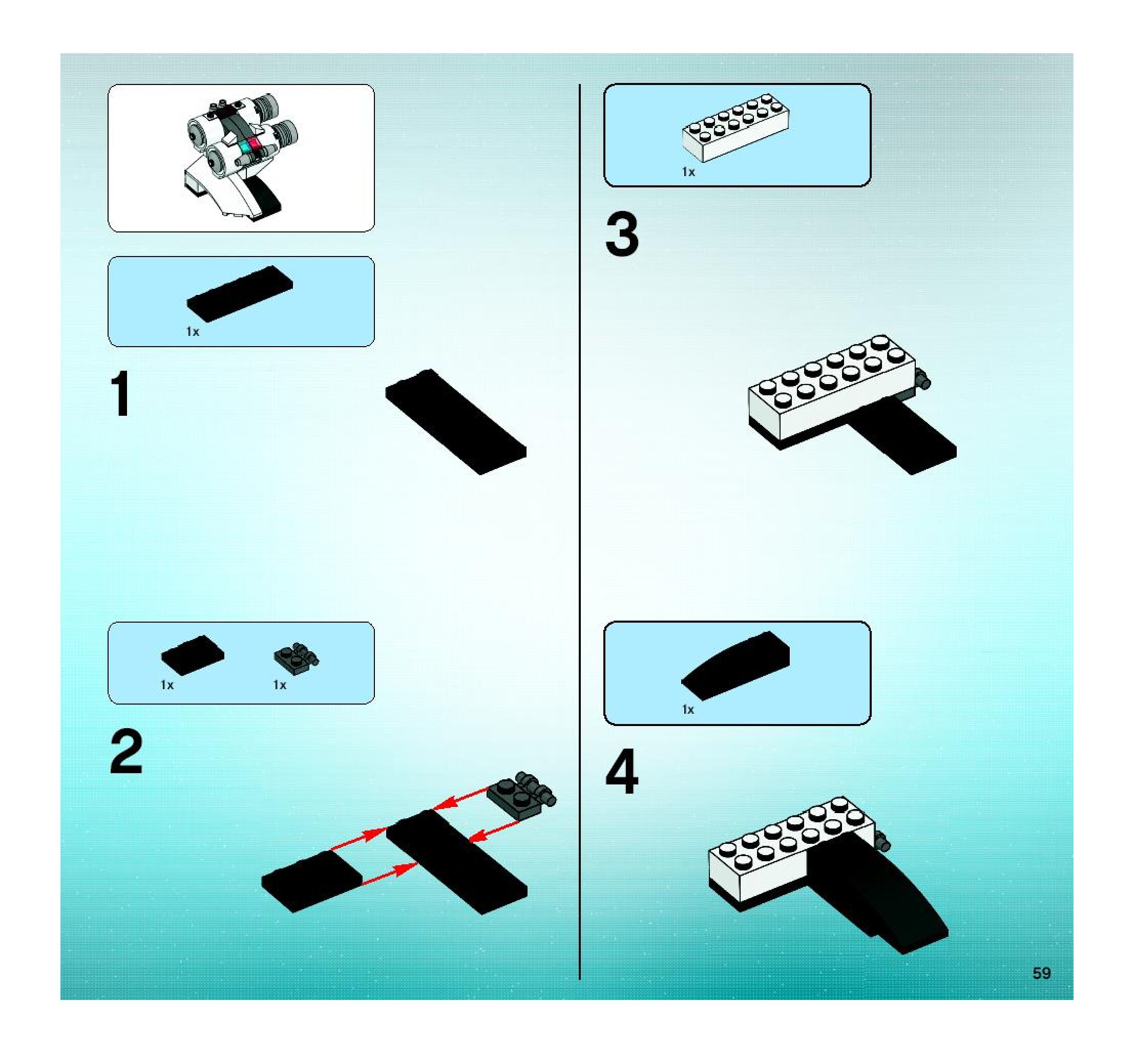 1x

1

1x 1x

2

1x

3

1x

4

59