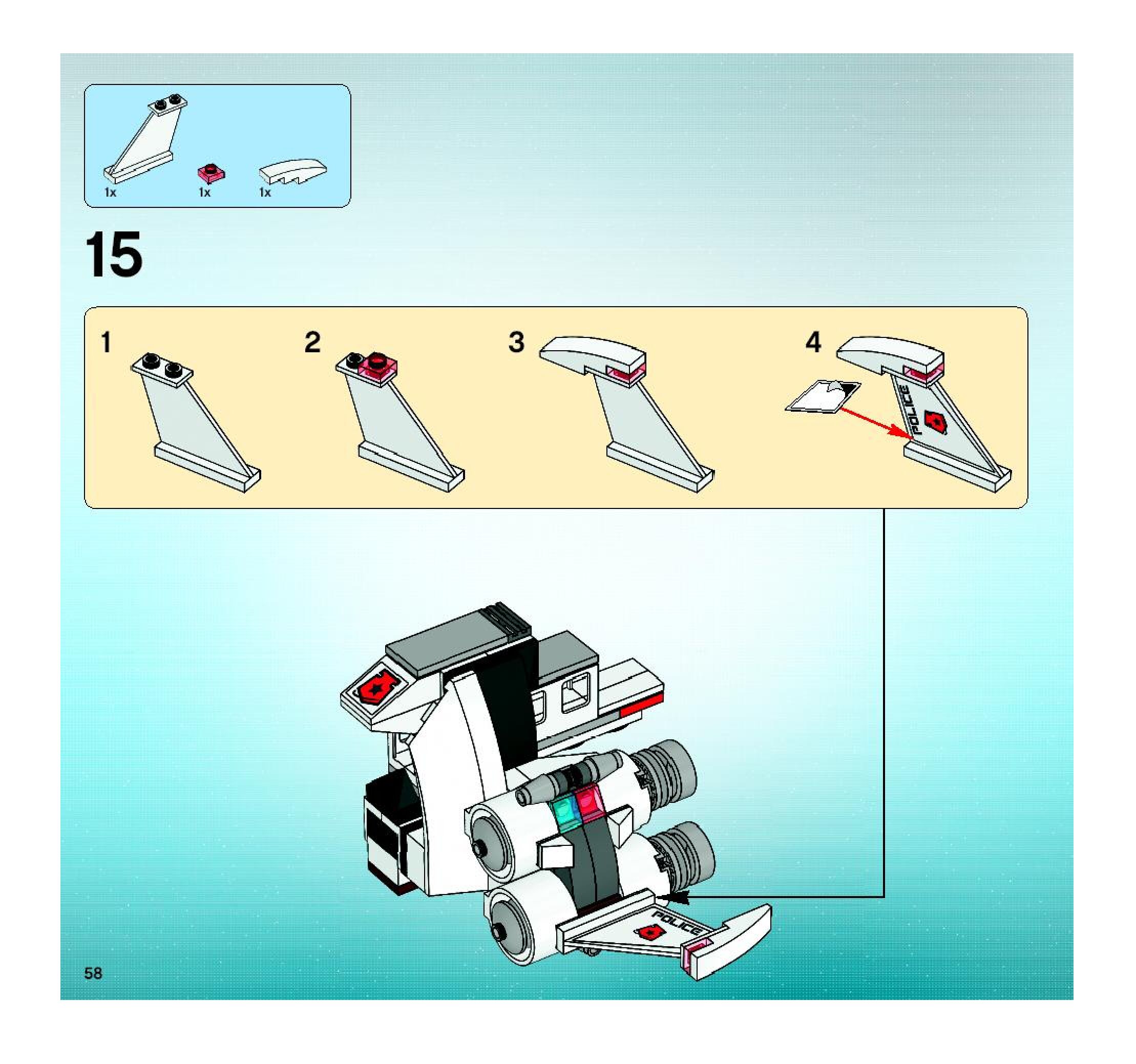 1x
1x
1x

15

1

2

3

4

POLICE

POLICE

58