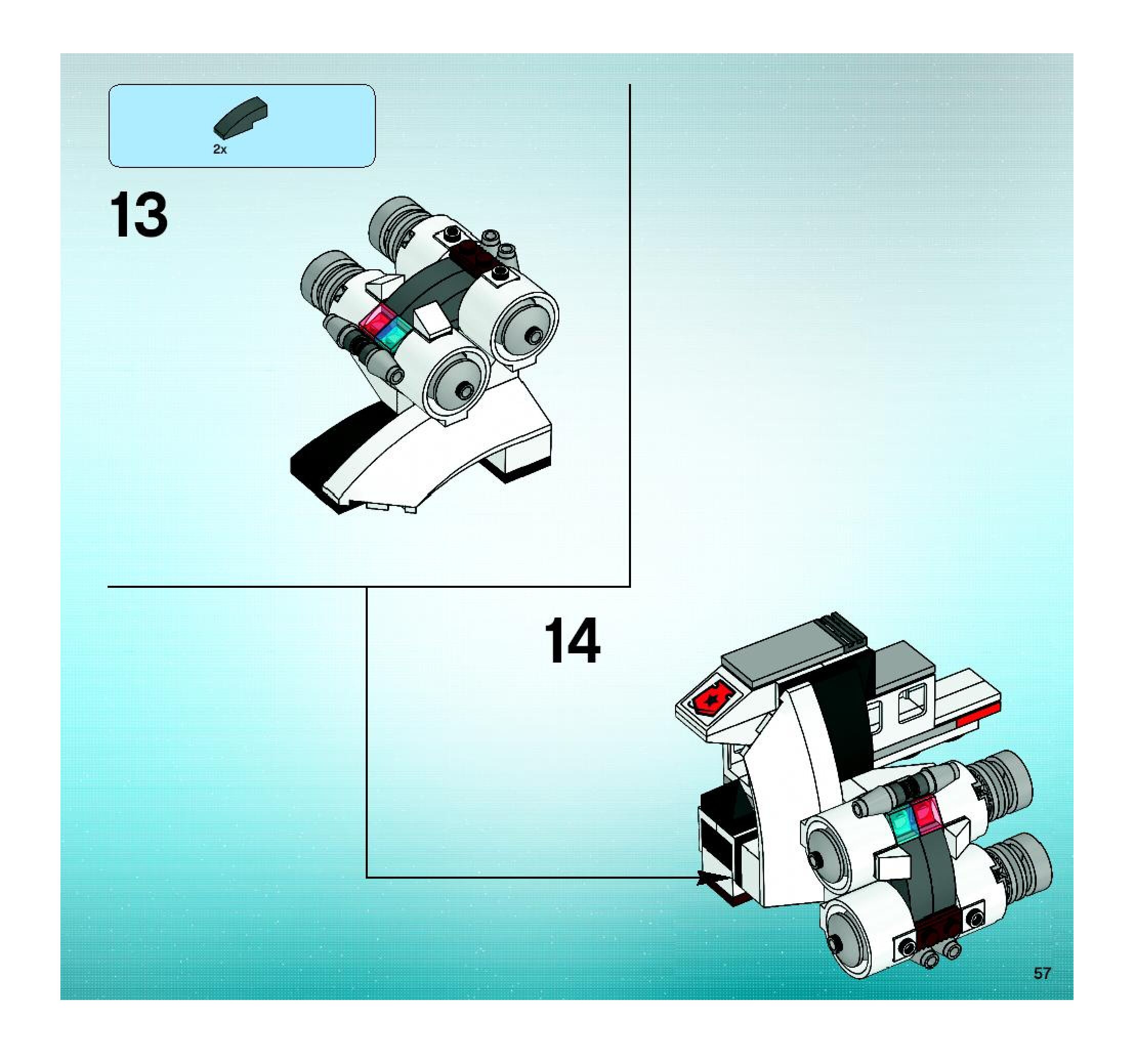 2x

13

14

57