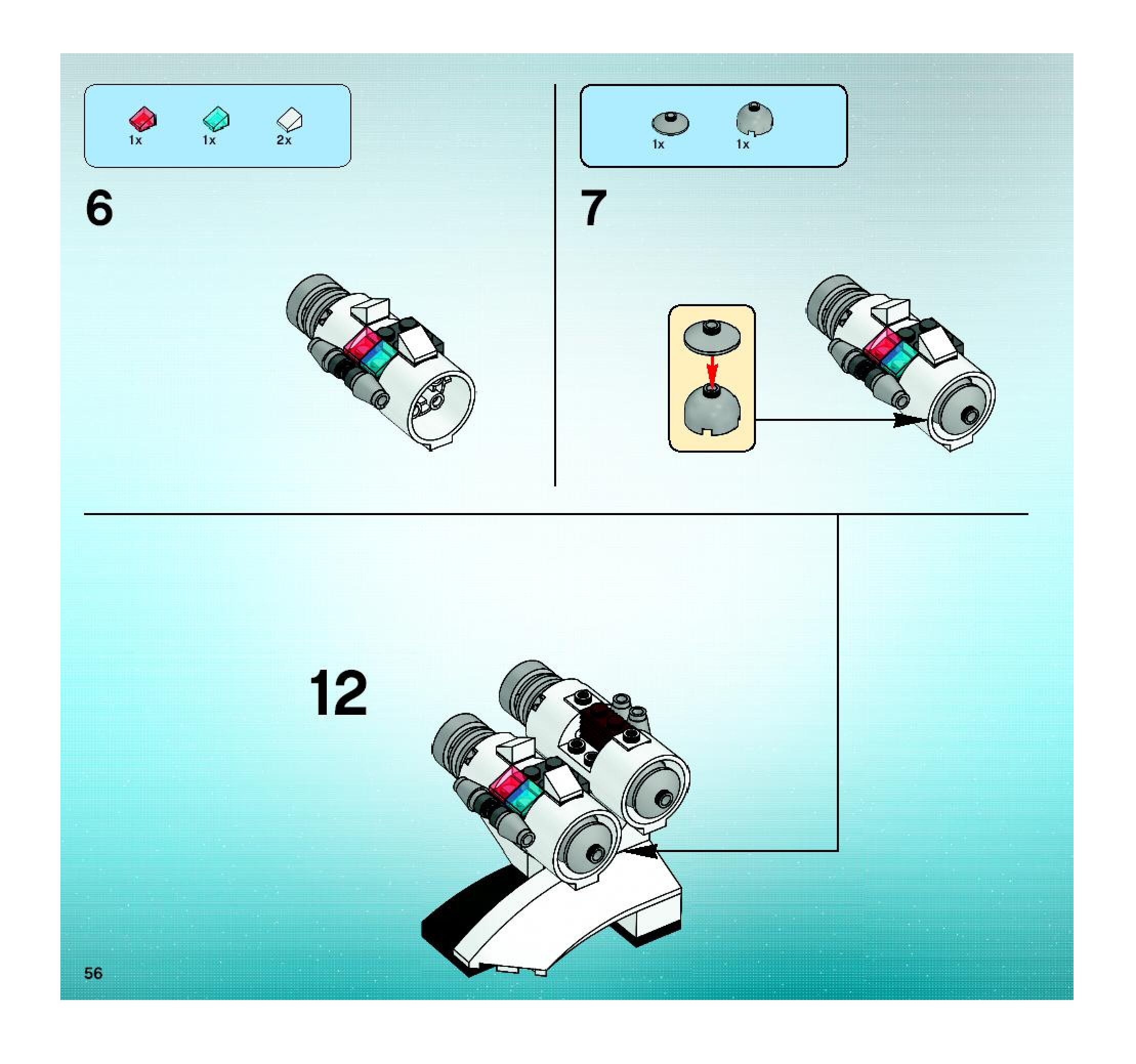 1x 1x 2x

6

1x 1x

7

12

56