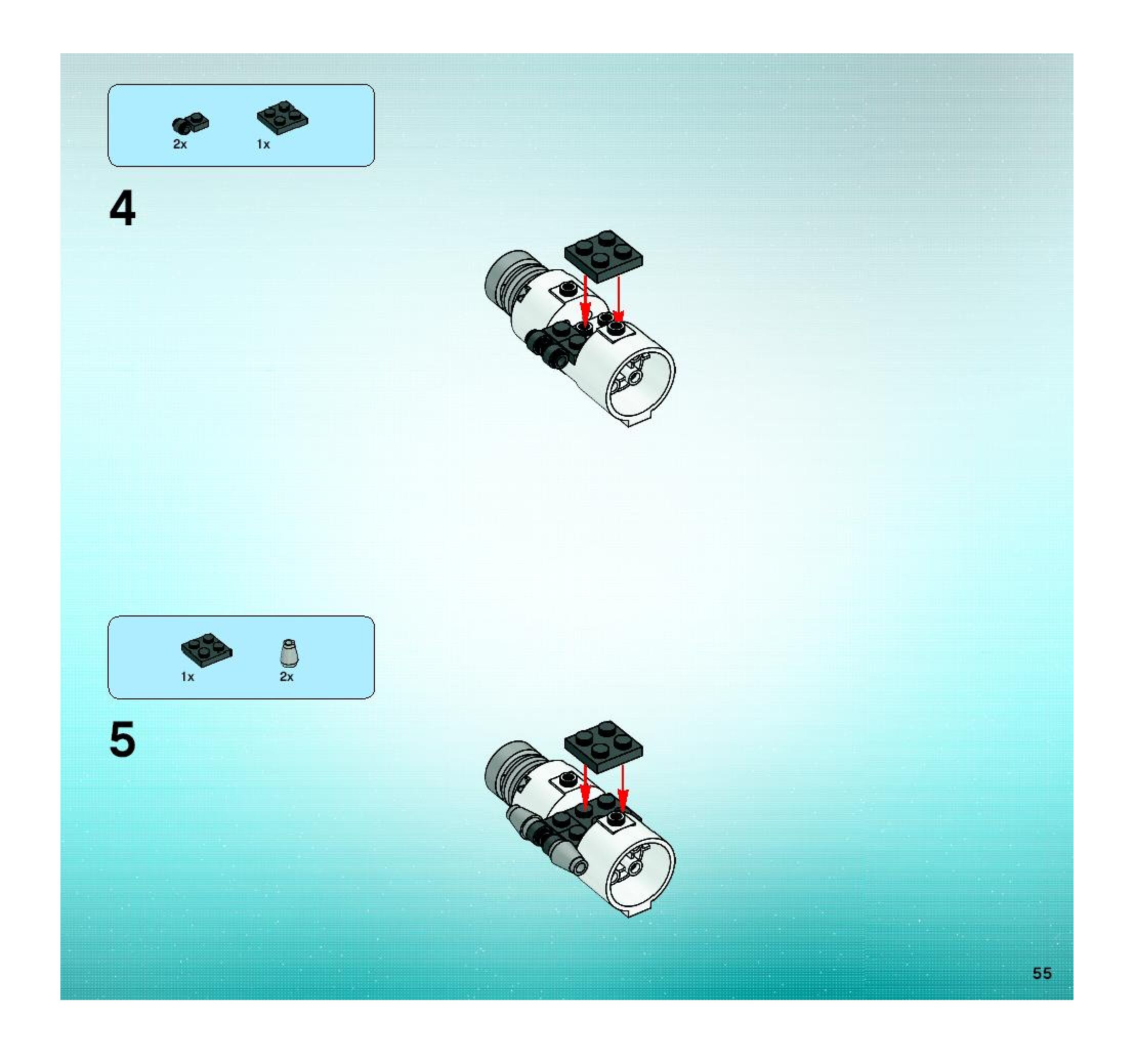 2x 1x

4

1x 2x

5

55