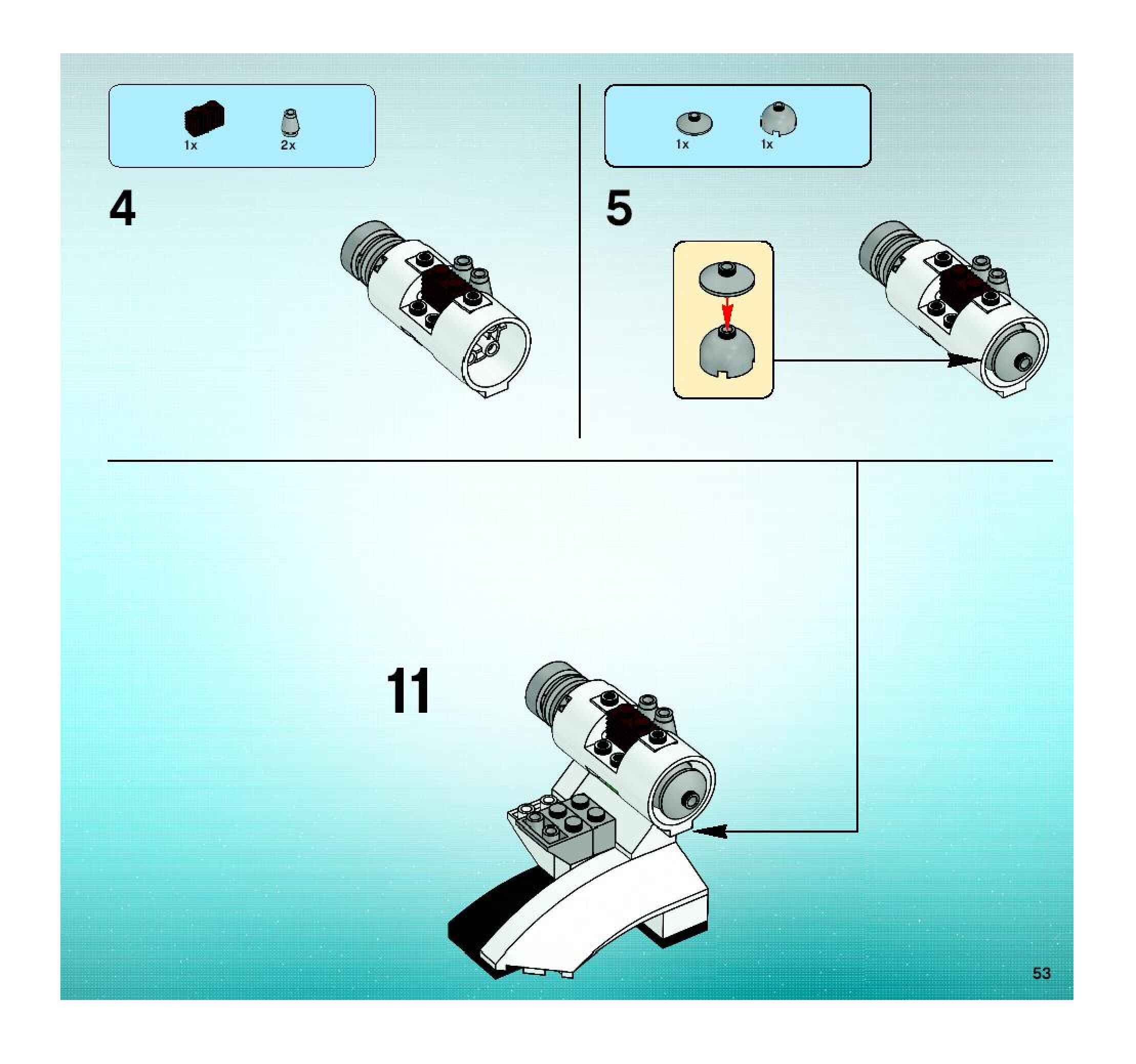 1x 2x

4

1x 1x

5

11

53