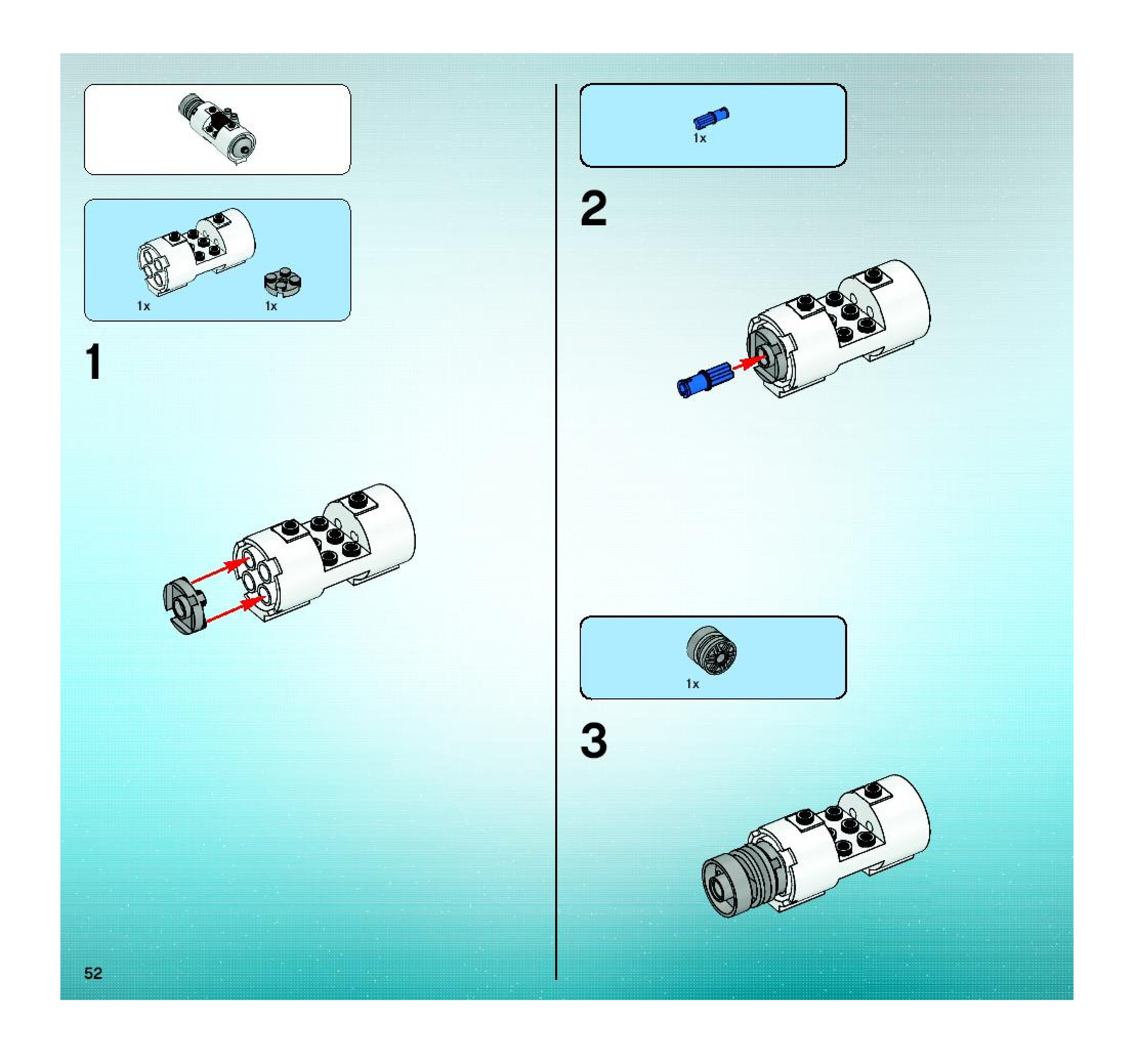 1x

1x

1

52

1x

2

1x

3