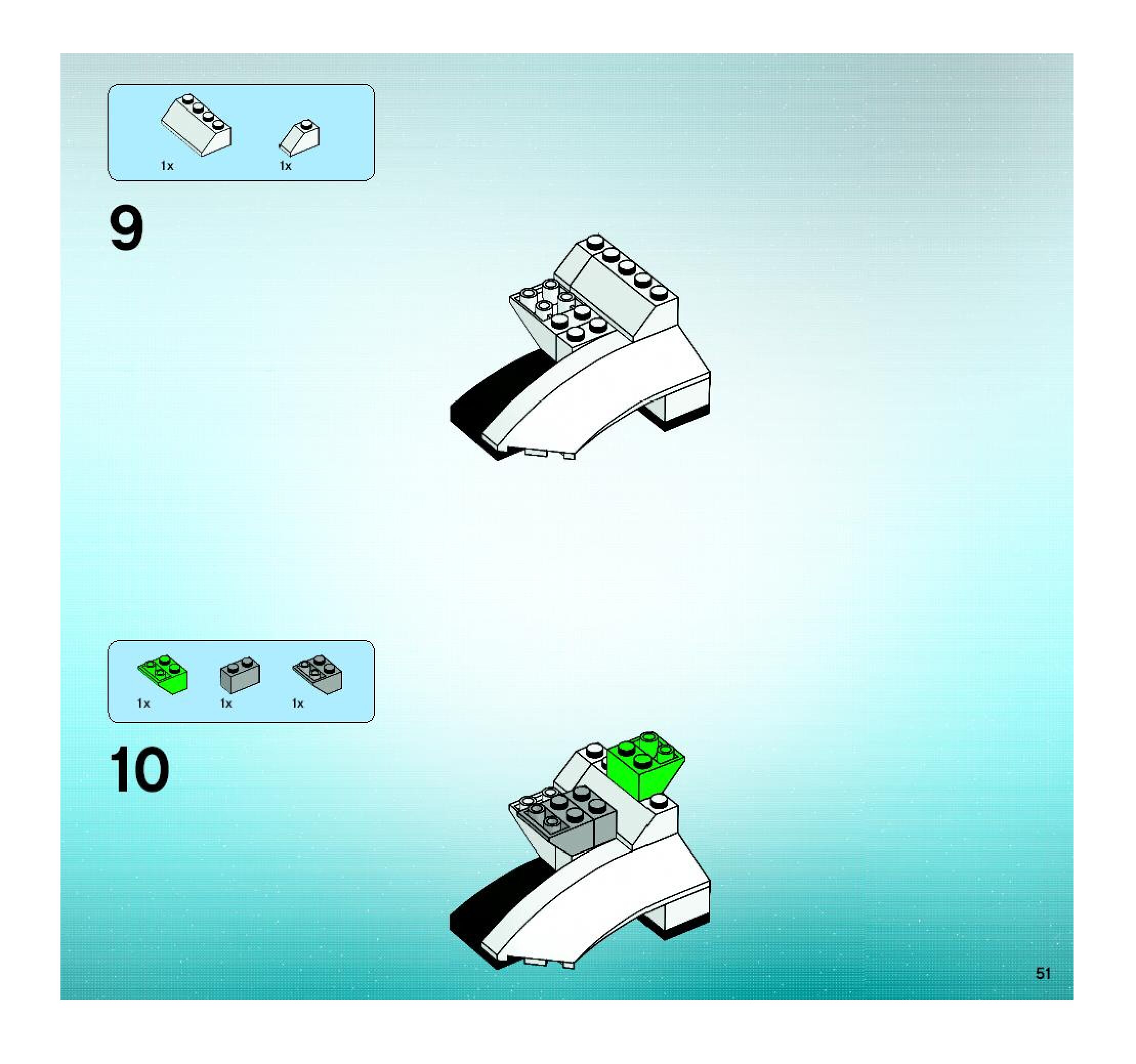 1x 1x

9

1x 1x 1x

10

51