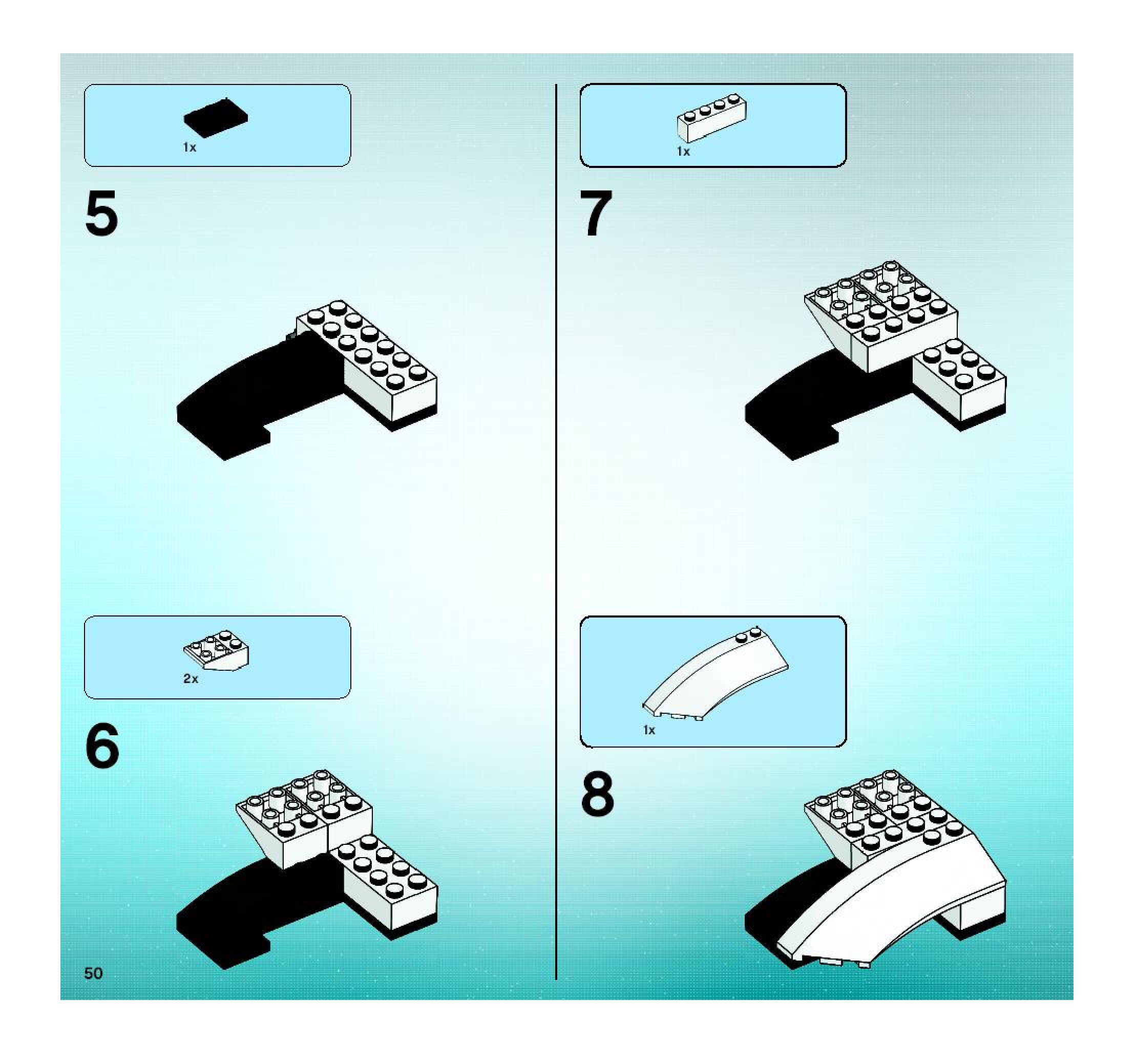 1x

5

2x

6

50

1x

7

1x

8