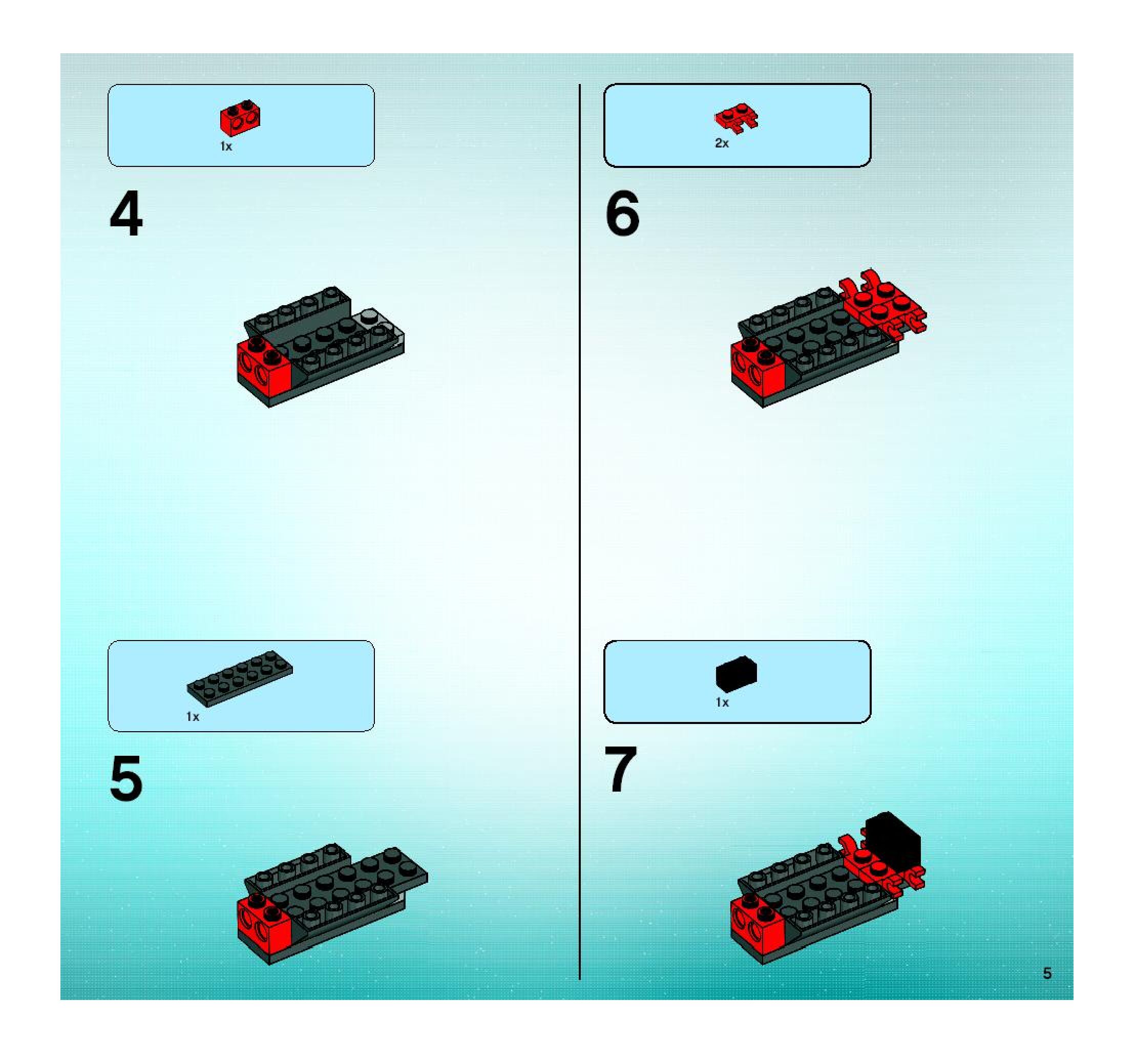 1x

4

1x

5

2x

6

1x

7

5