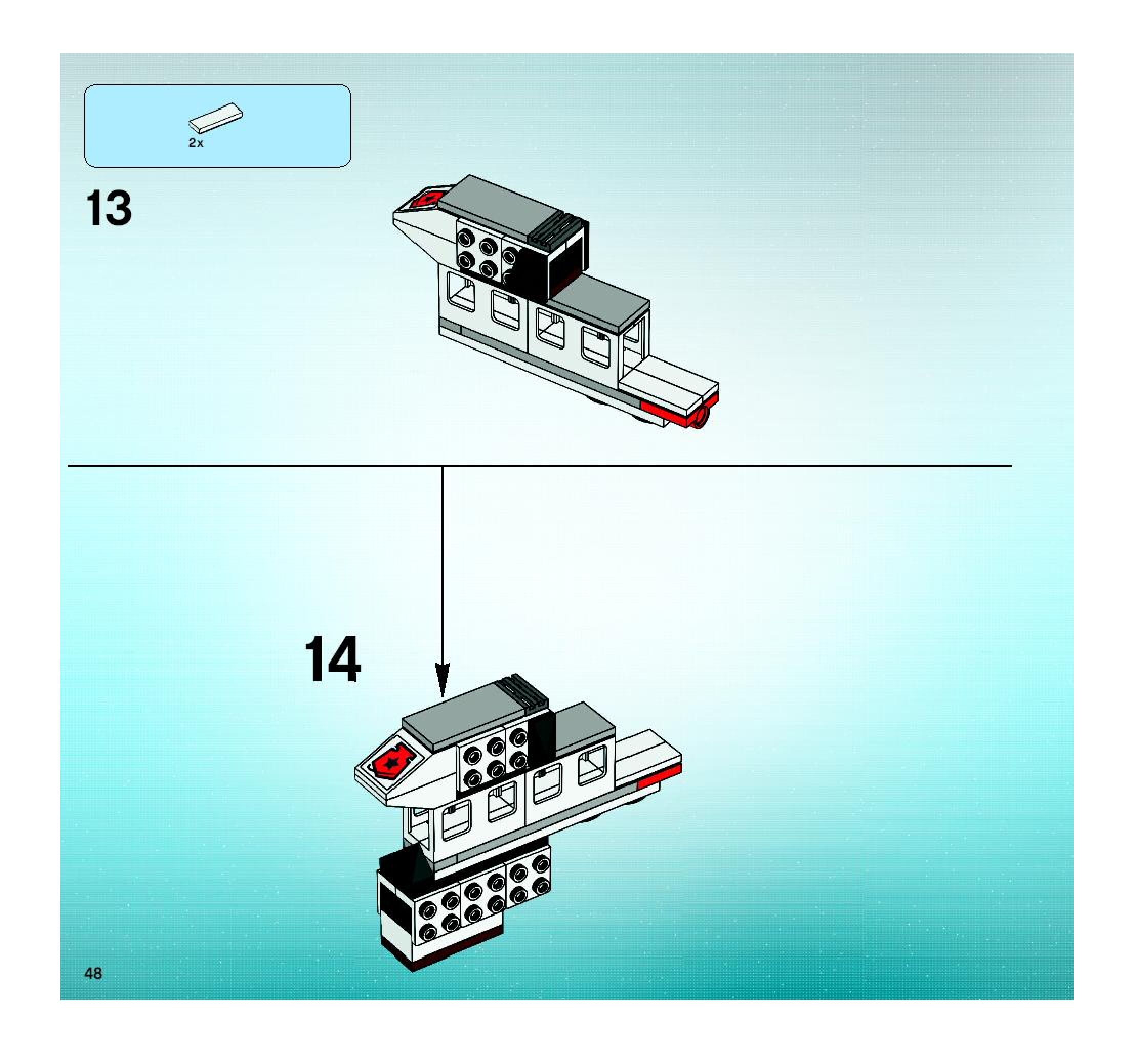 2x

13

14

48