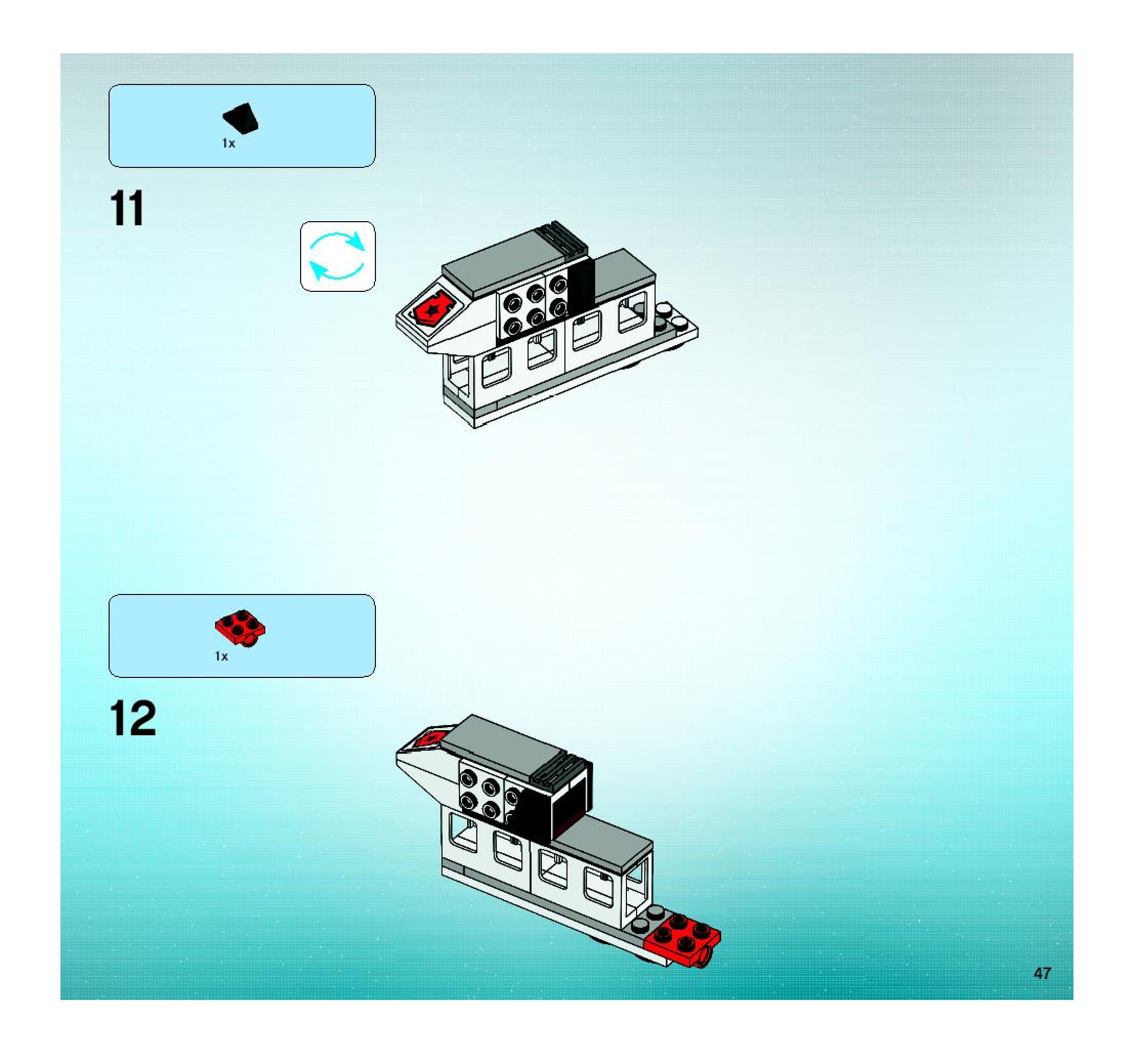 1x

11

1x

12

47