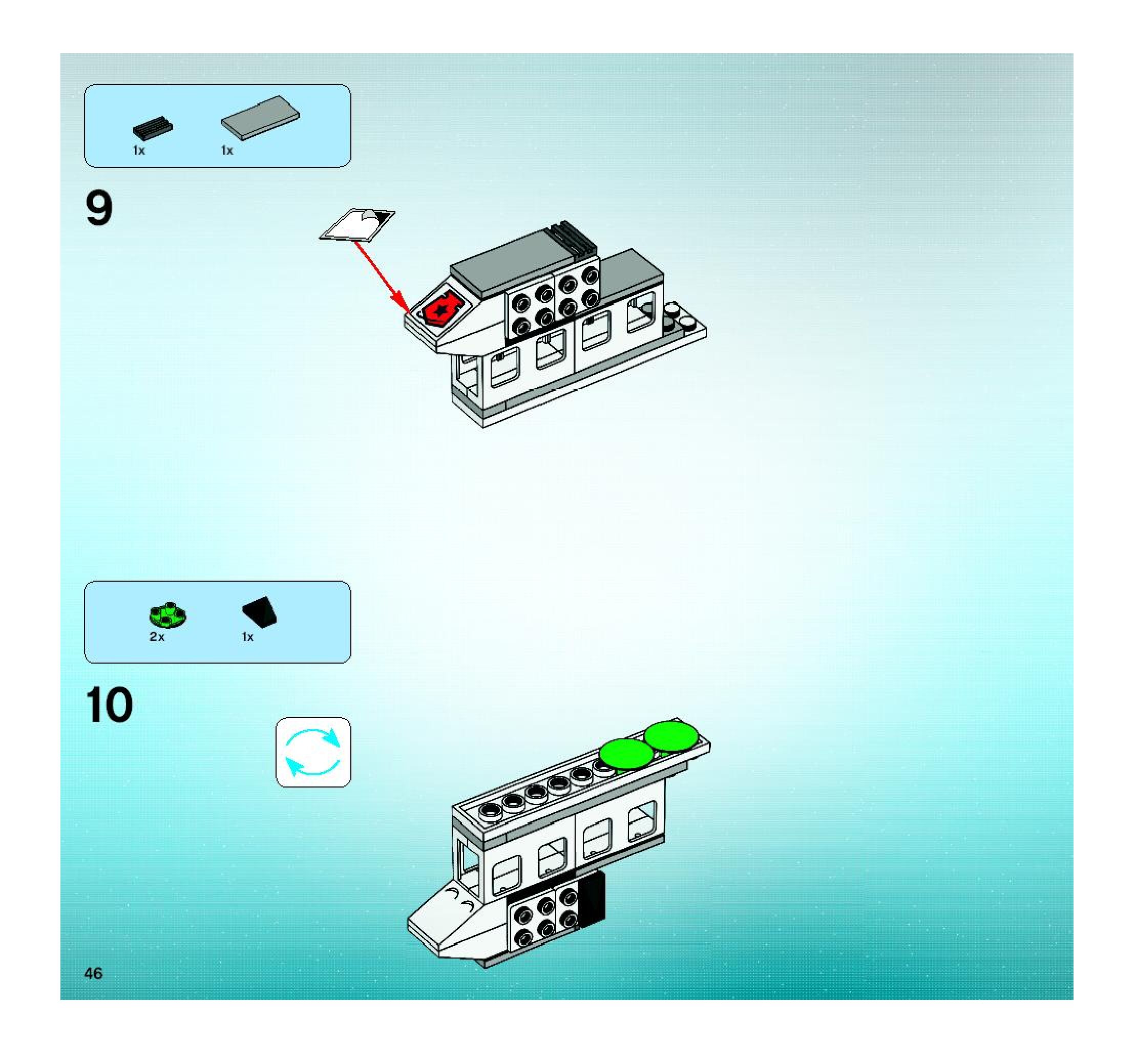 1x 1x

9

2x 1x

10

46