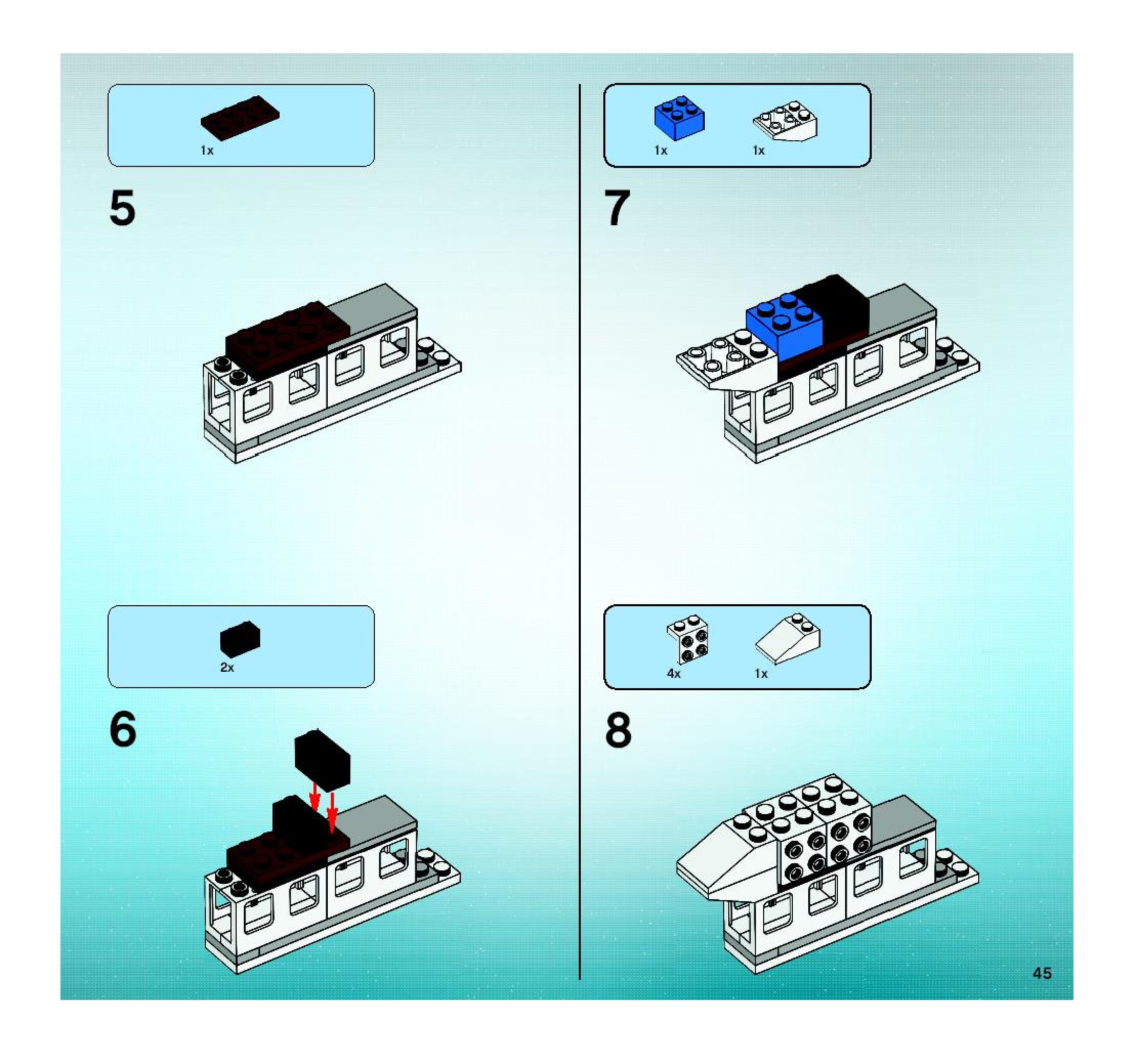 1x

5

2x

6

1x 1x

7

4x 1x

8

45