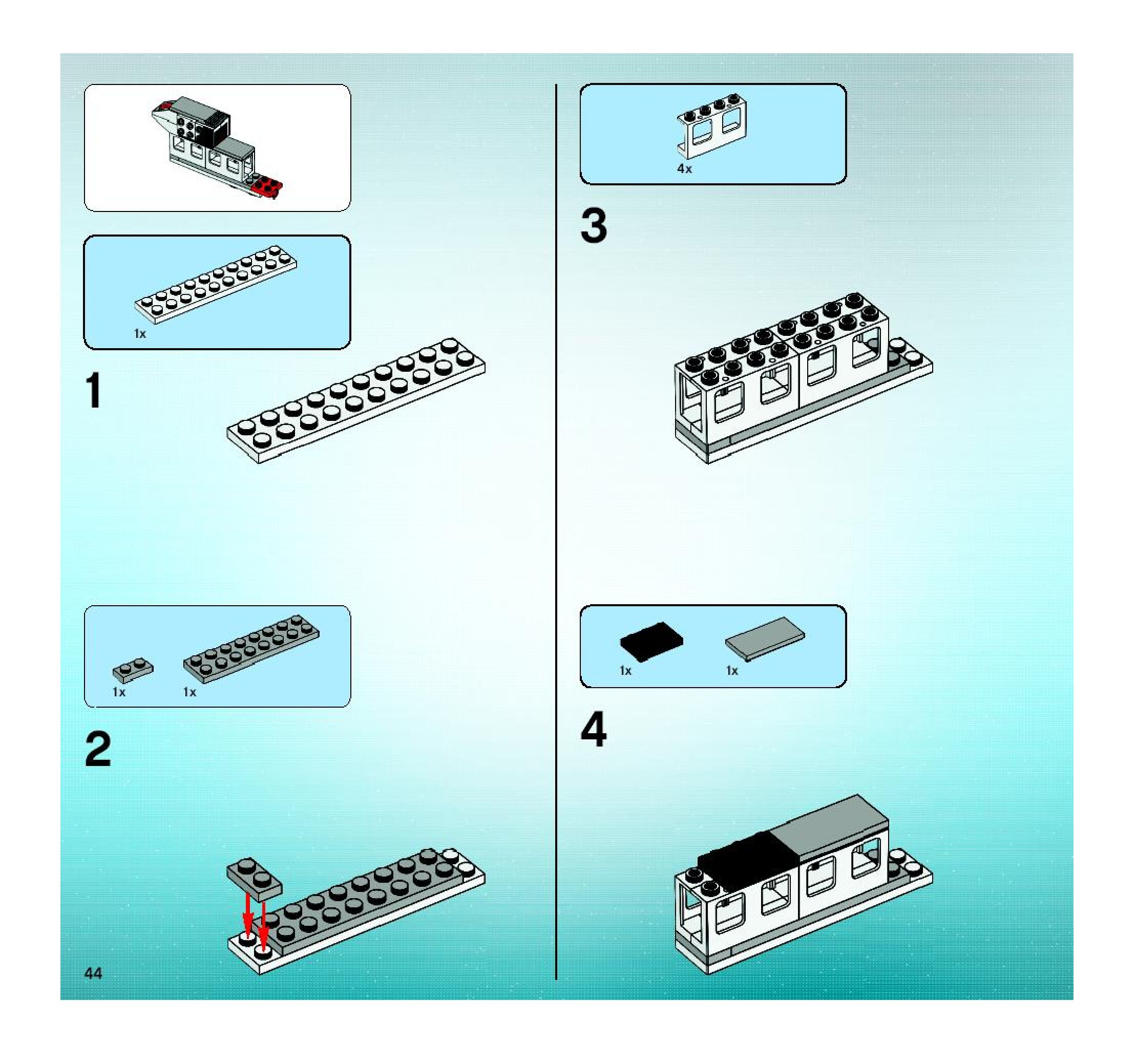 1x

1

1x 1x

2

44

4x

3

1x 1x

4