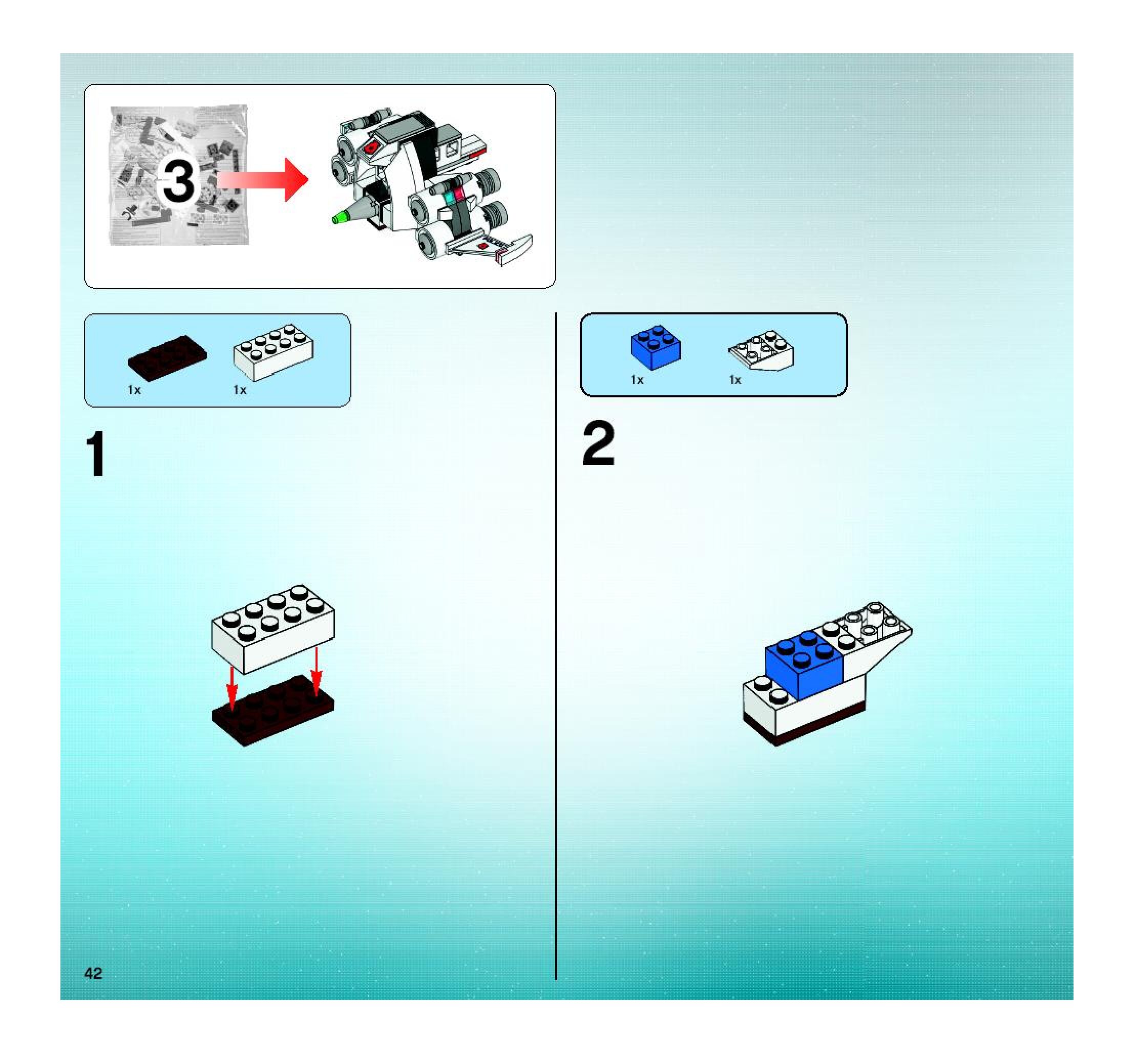 3

1x
1x

1

1x
1x

2

42