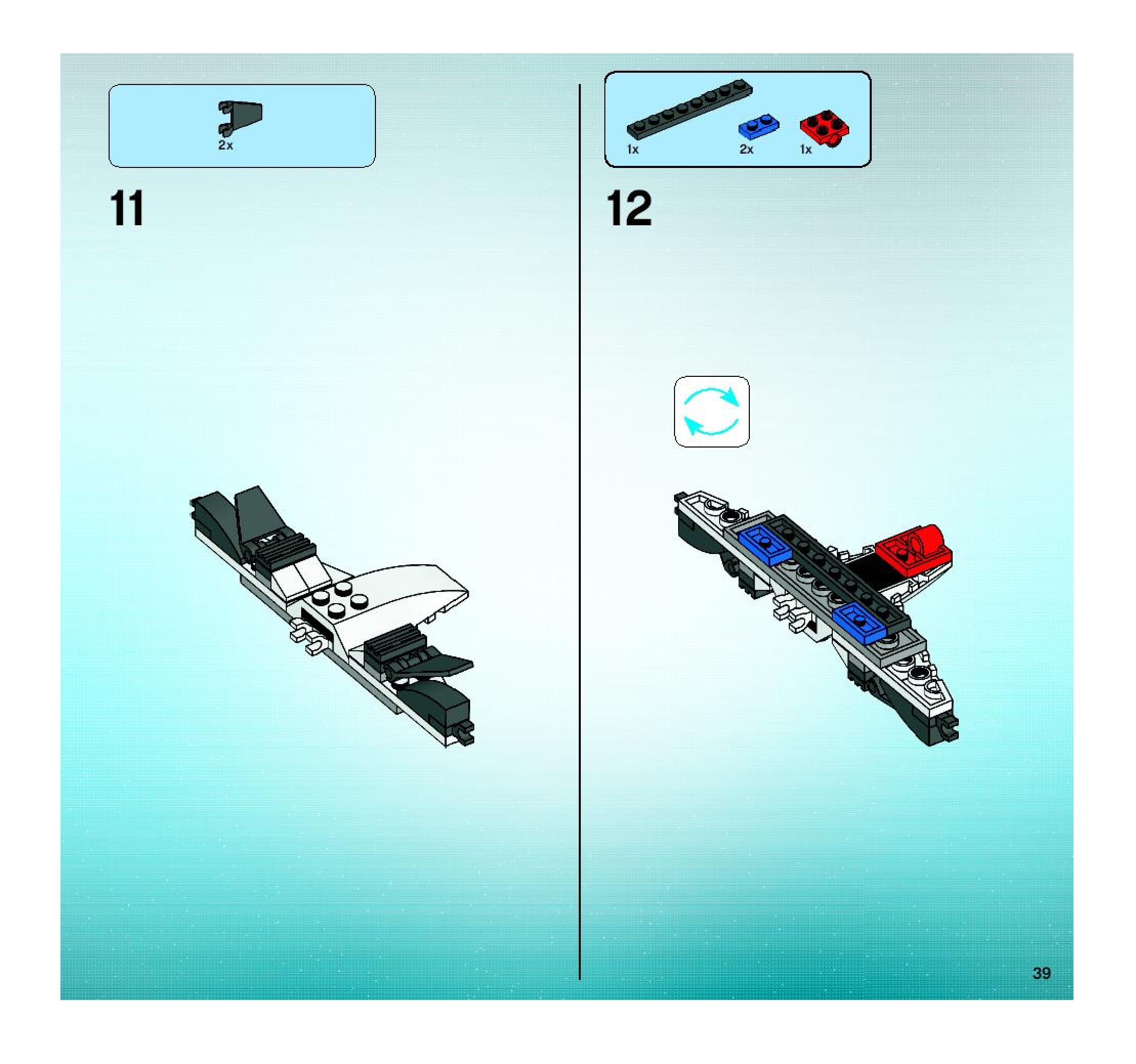 2x

11

1x

2x

1x

12

39