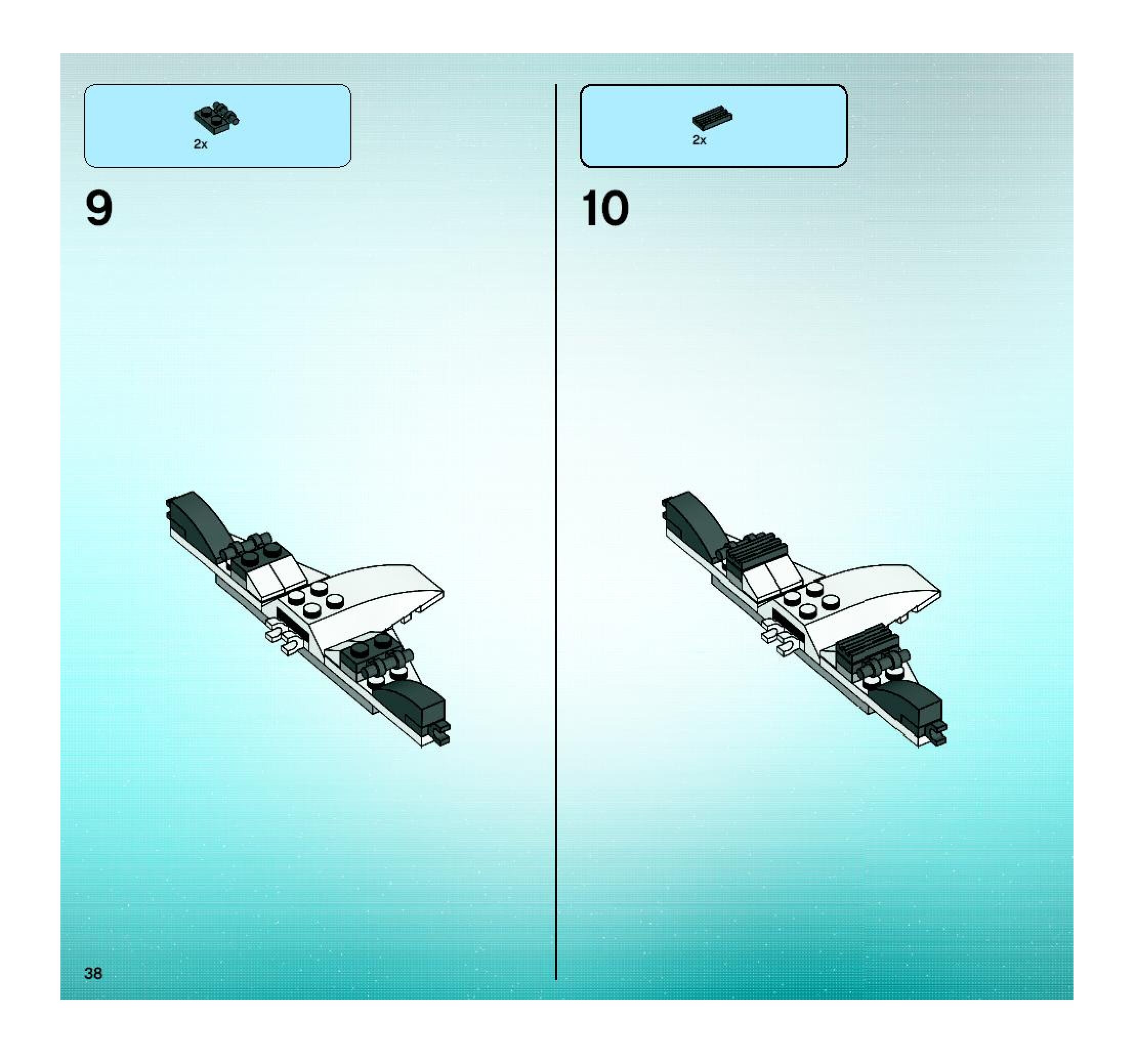 2x

9

2x

10

38