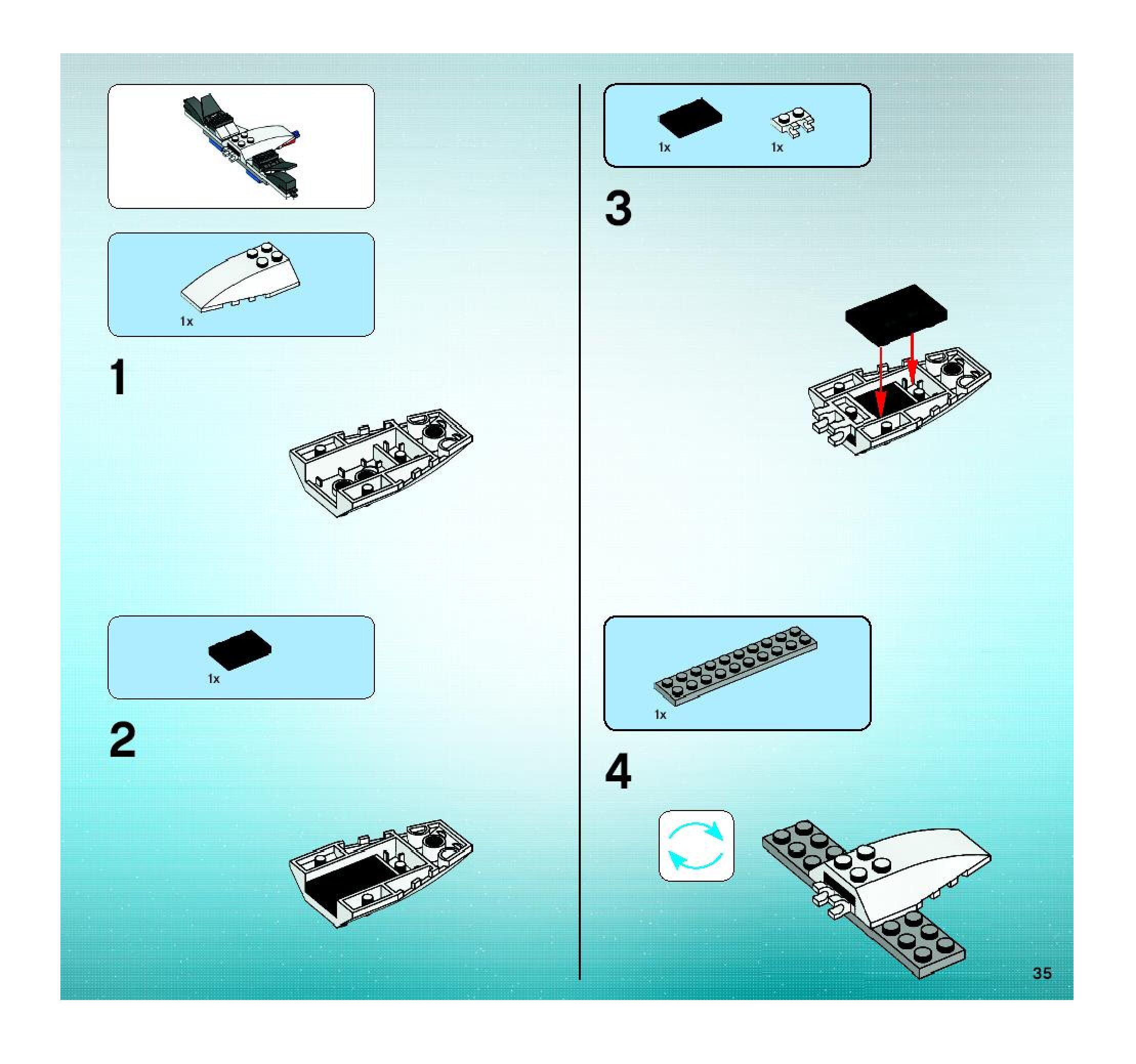 1x

1

1x

2

1x

1x

3

1x

4

35