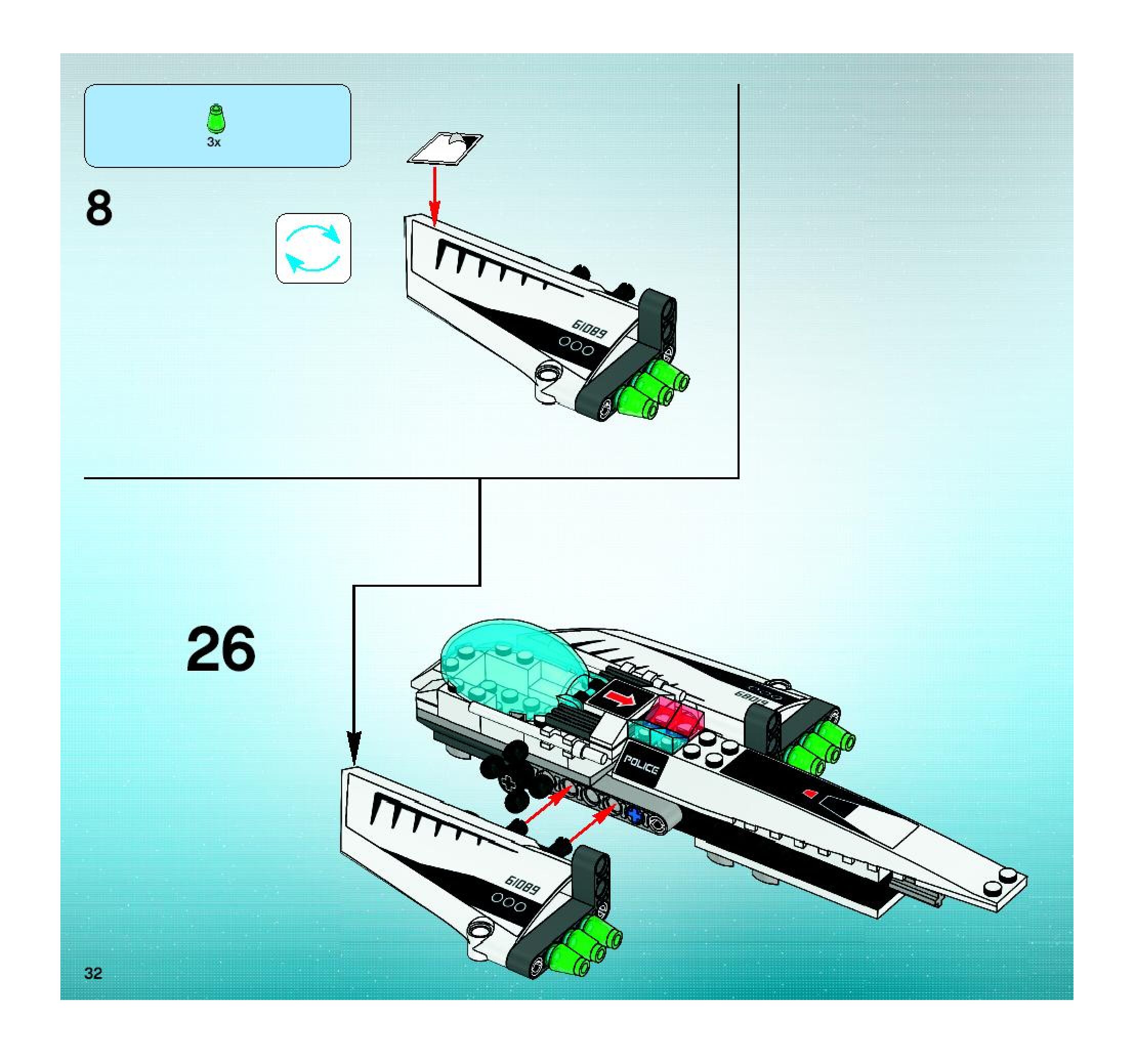 3x

8

61089

26

61089

POLICE

61089

32