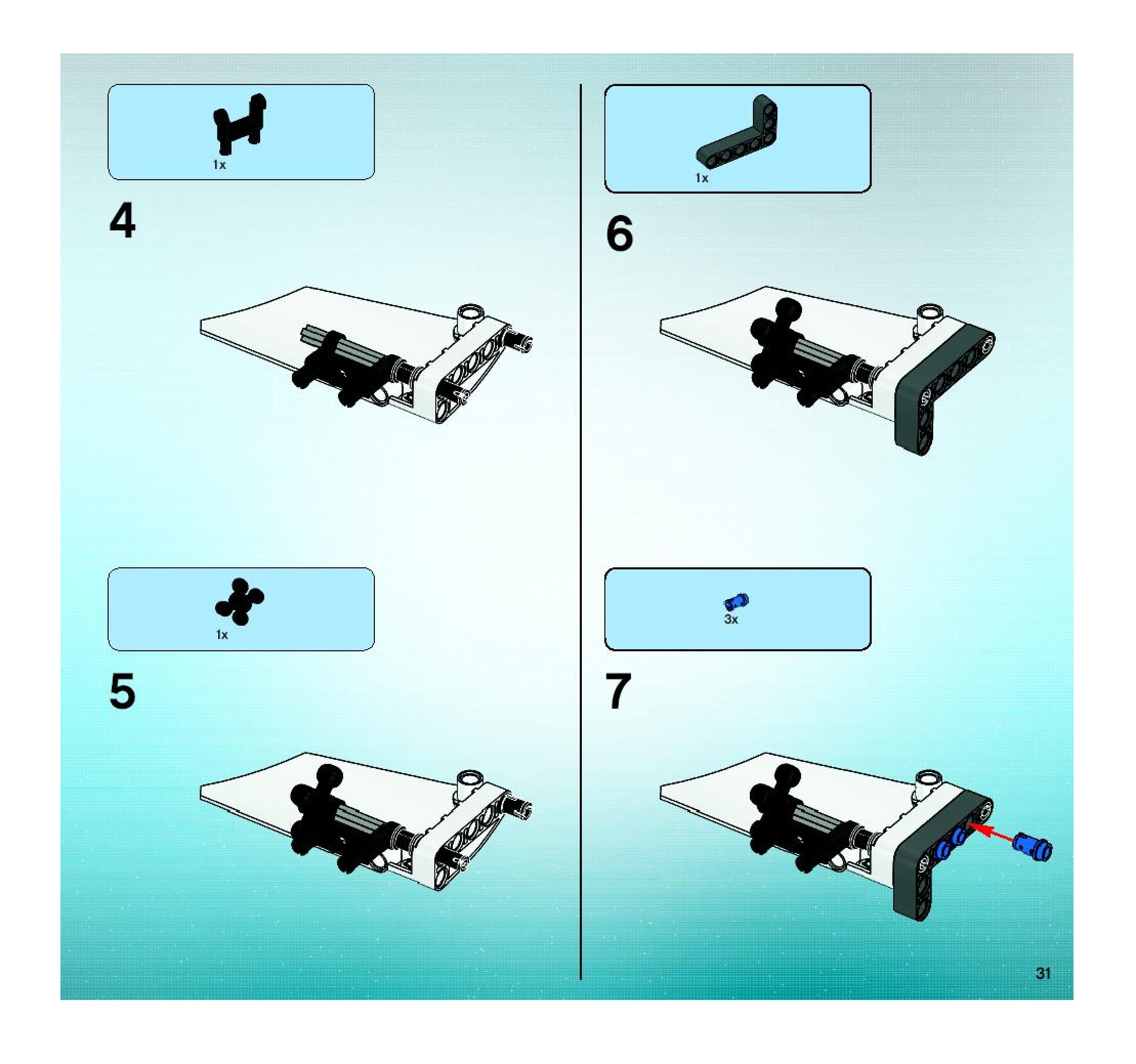 1x

4

1x

5

1x

6

3x

7

31