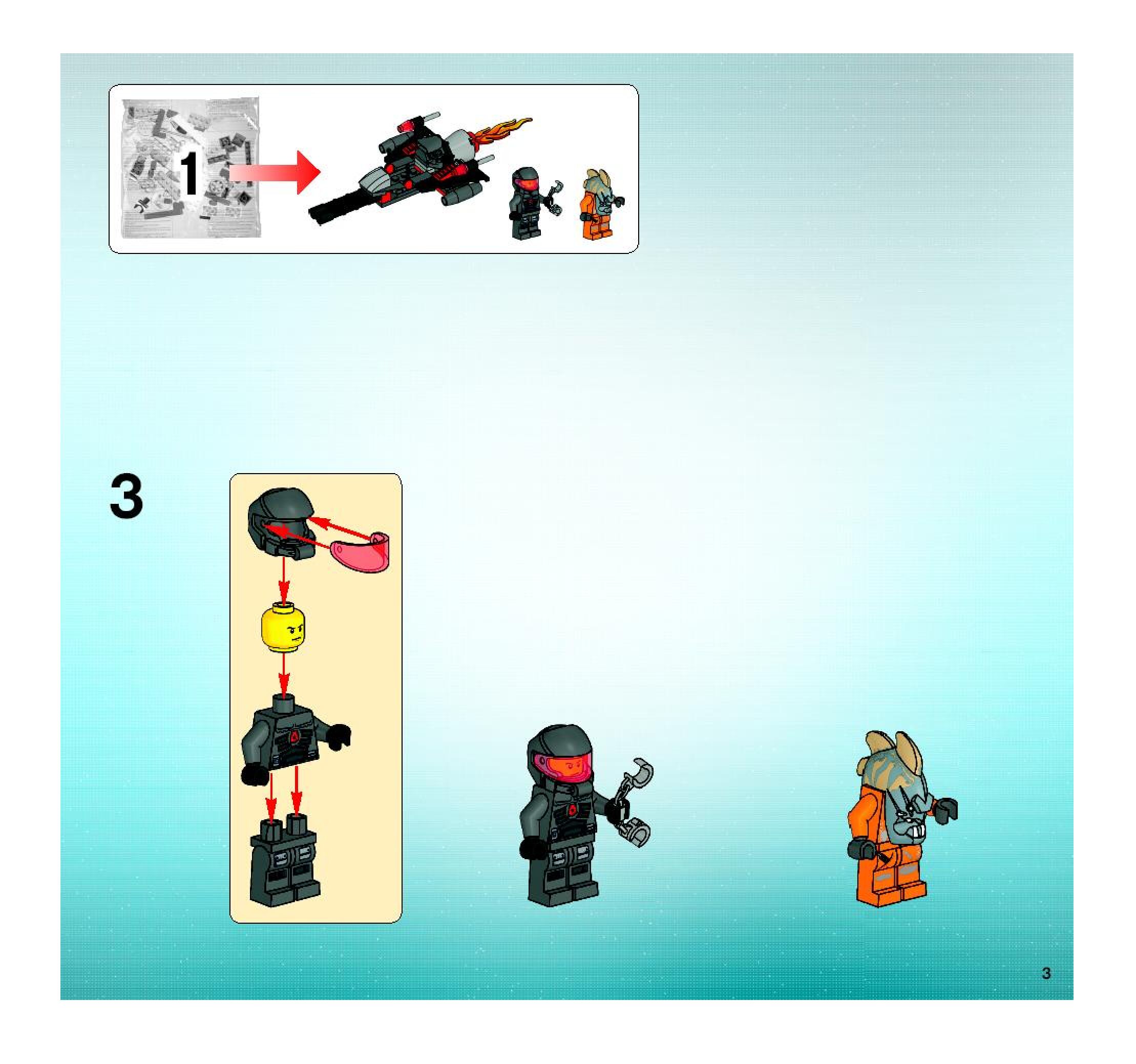 1

3

3