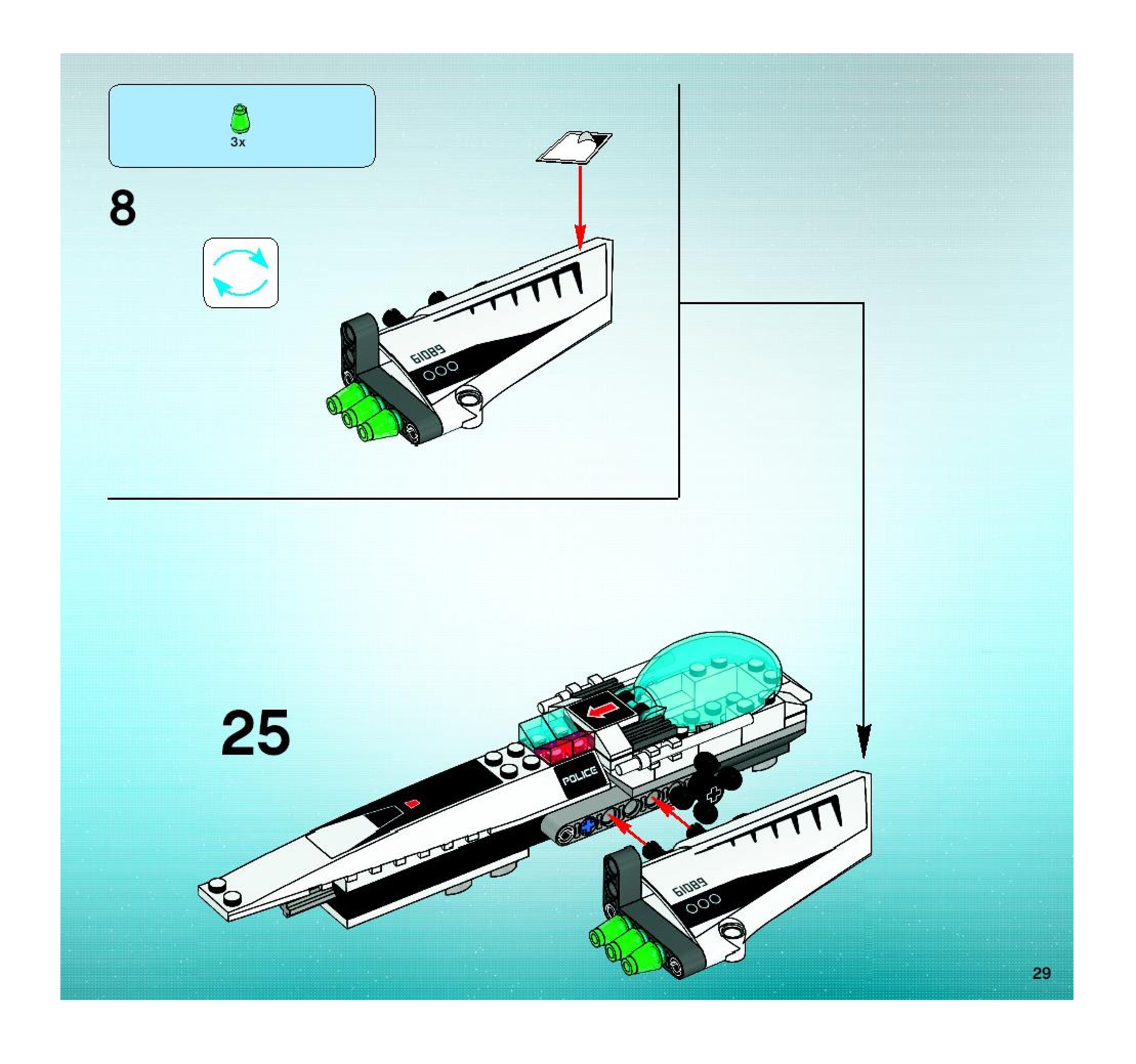 3x

8

61089

25

POLICE

61089

29