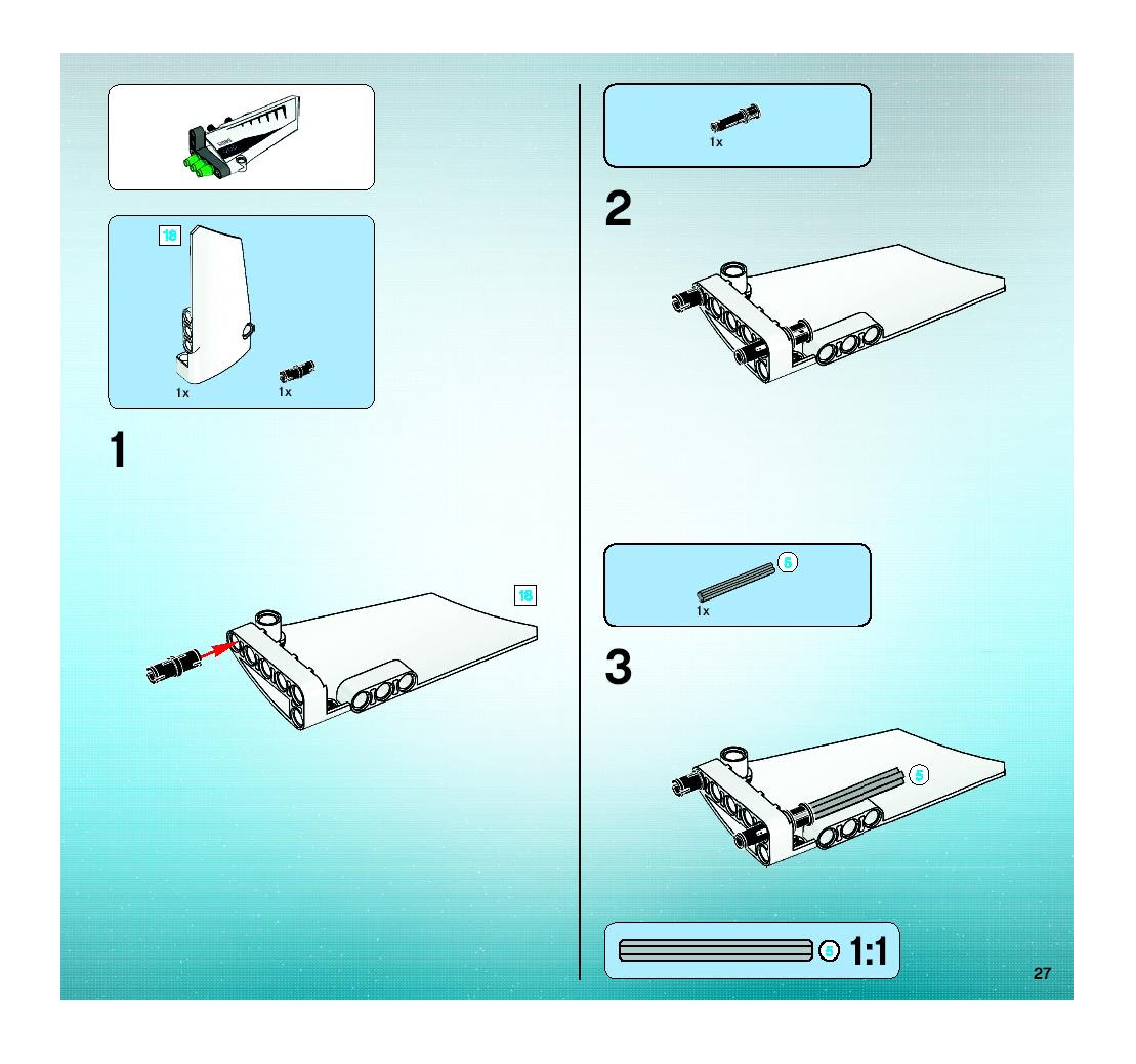 18

1x

1x

1

18

1x

2

5

1x

3

5

5

1:1

27