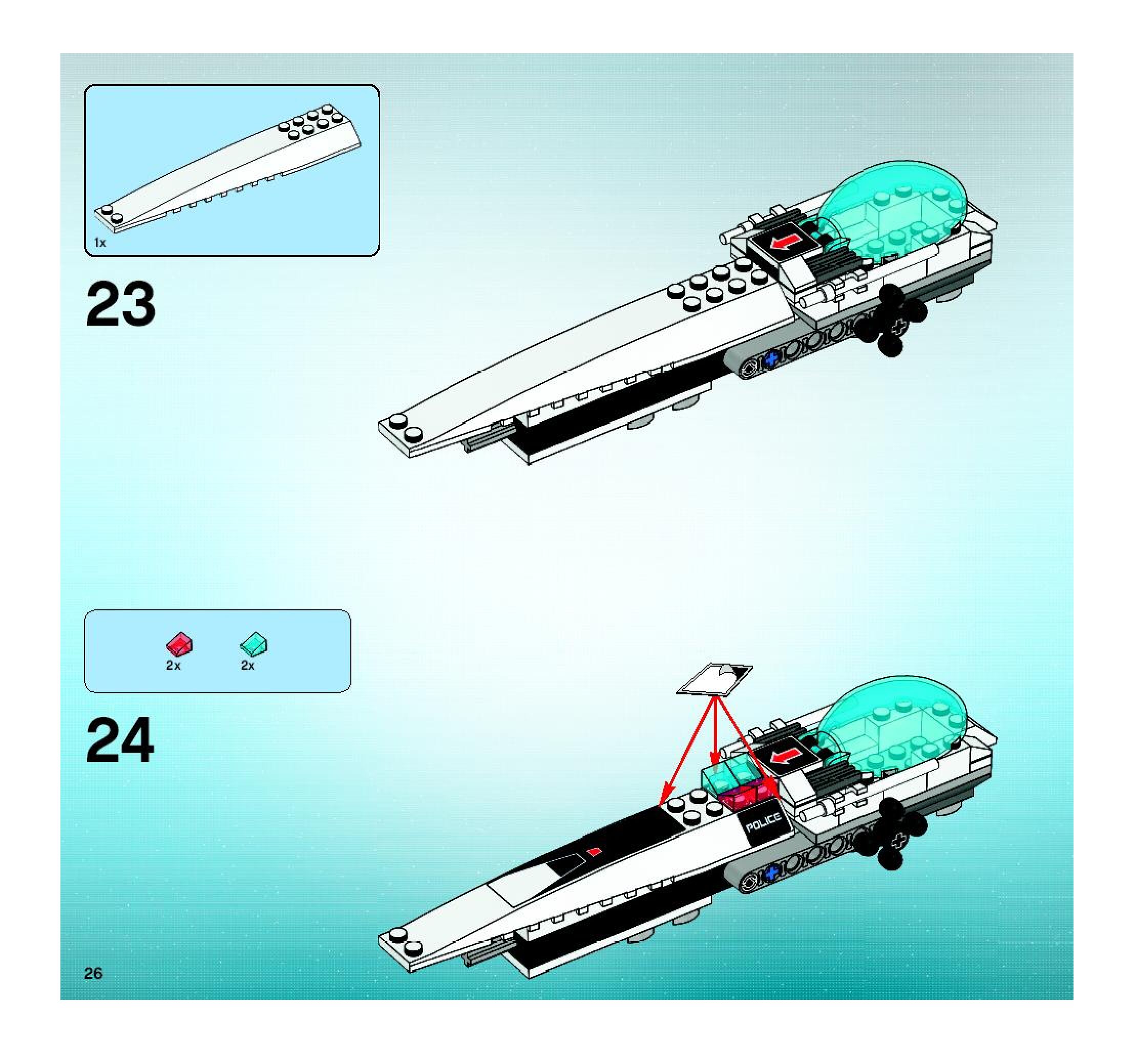 1x

23

2x 2x

24

POLICE

26