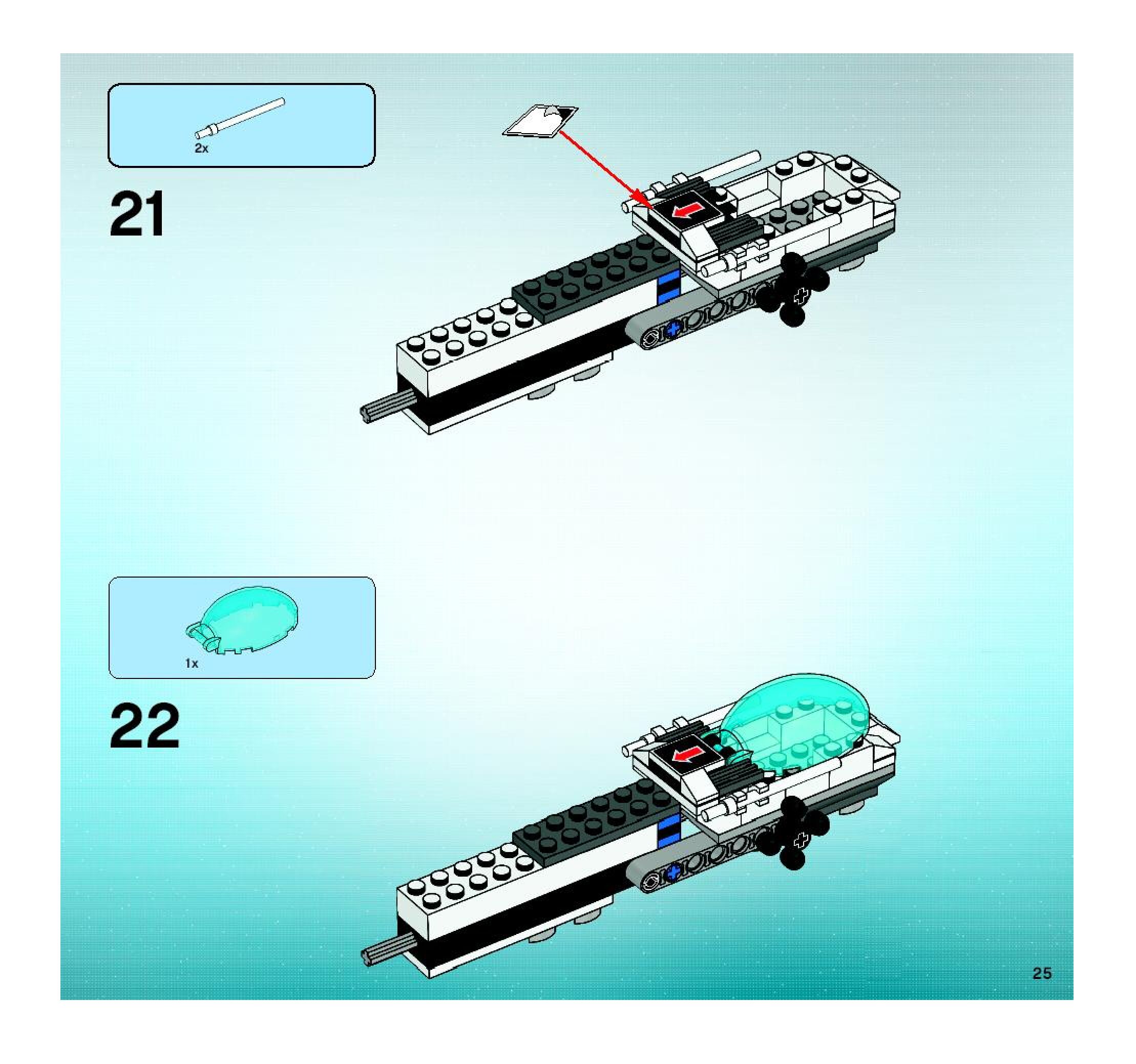 2x

21

1x

22

25