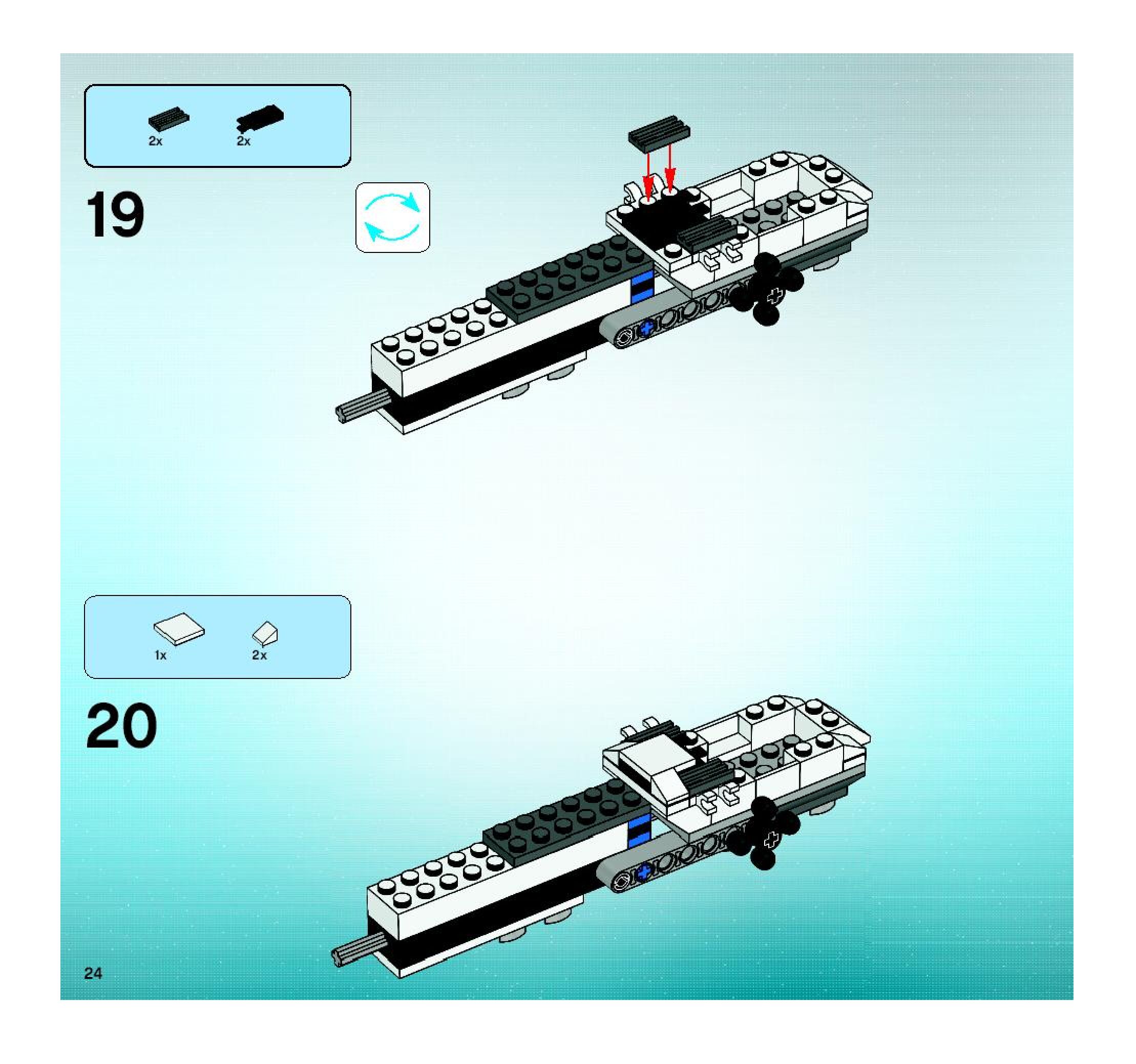 2x 2x

19

1x 2x

20

24