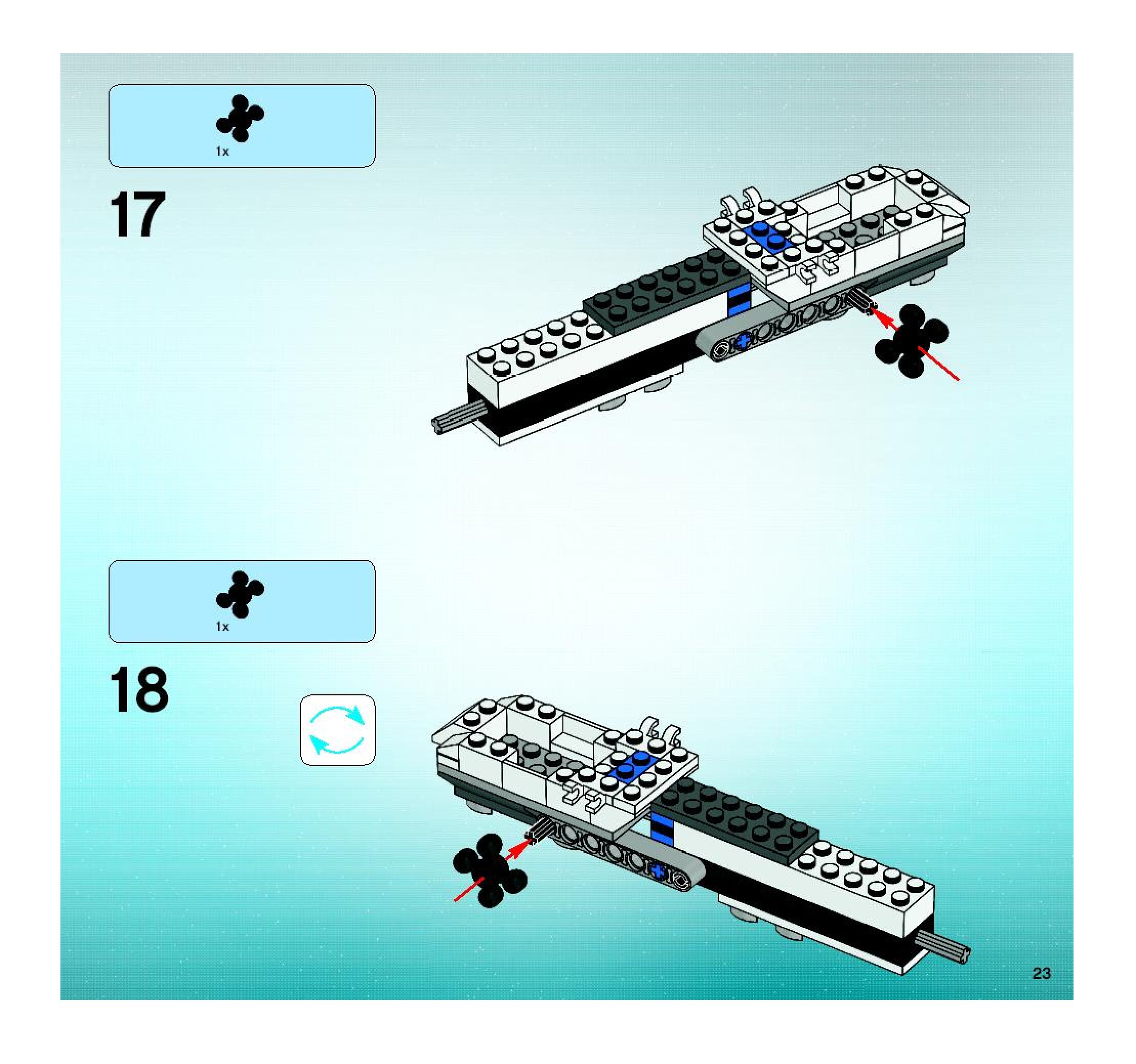 1x

17

1x

18

23