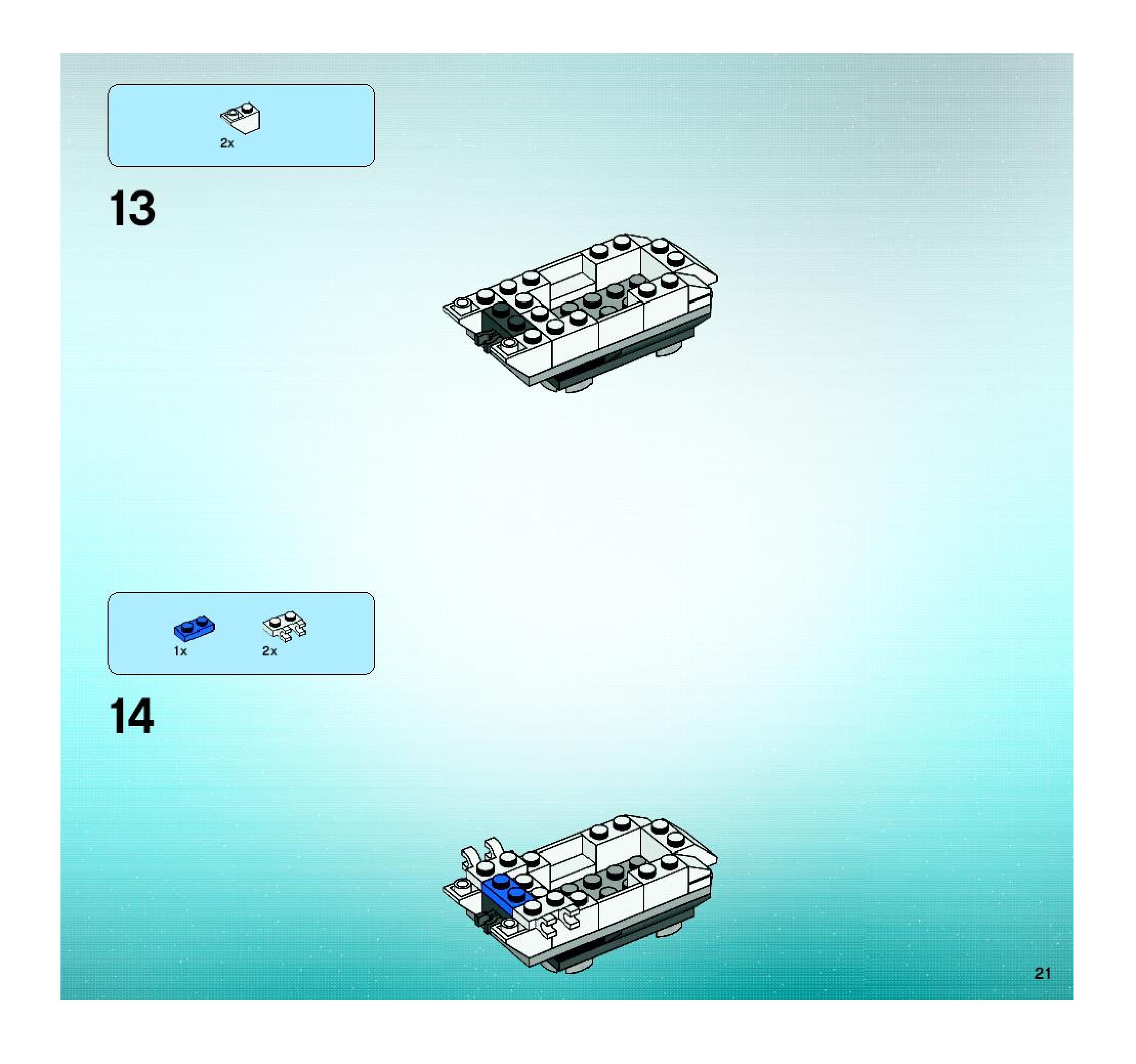 2x

13

1x

2x

14

21