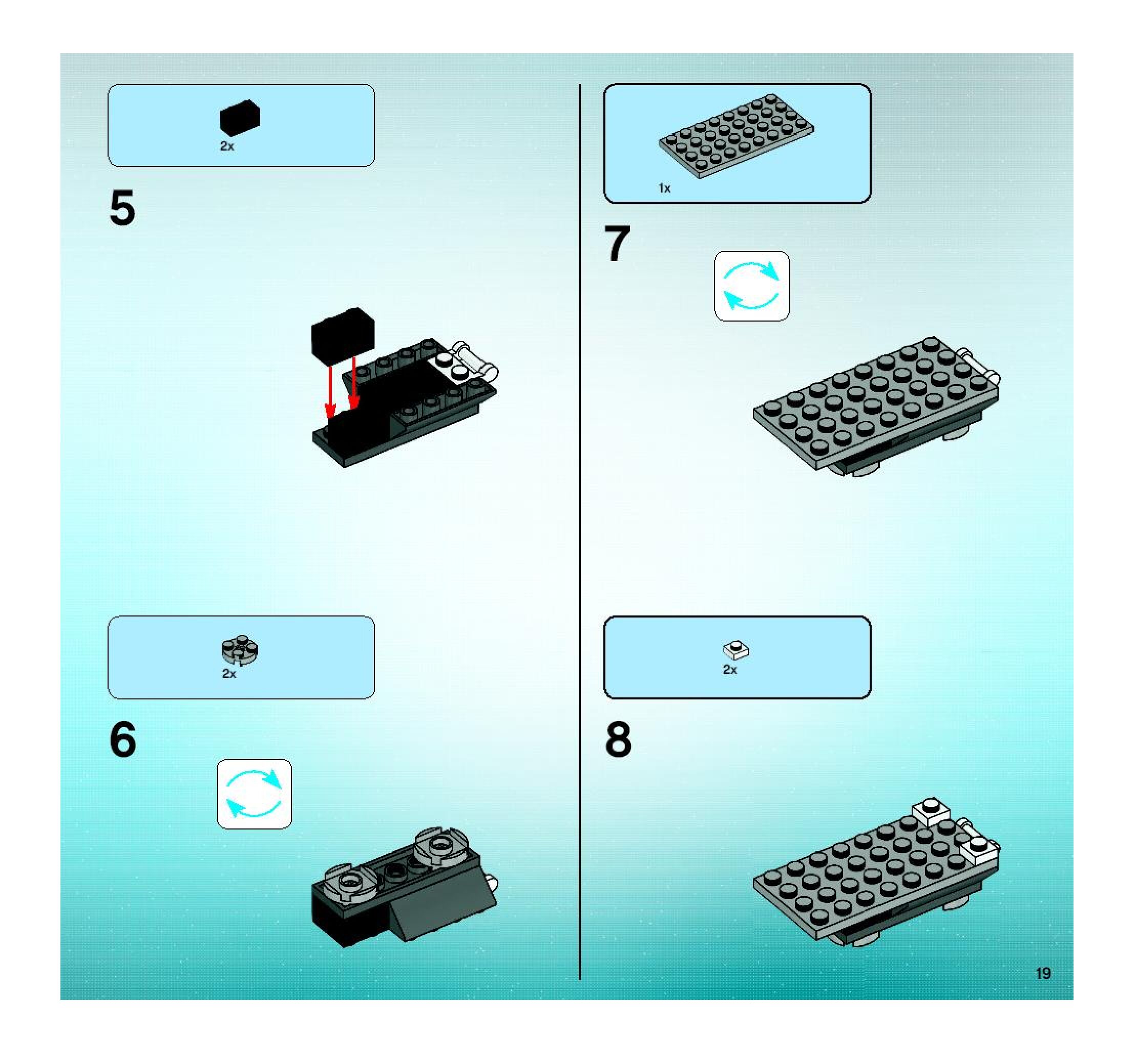 2x

5

2x

6

1x

7

2x

8

19