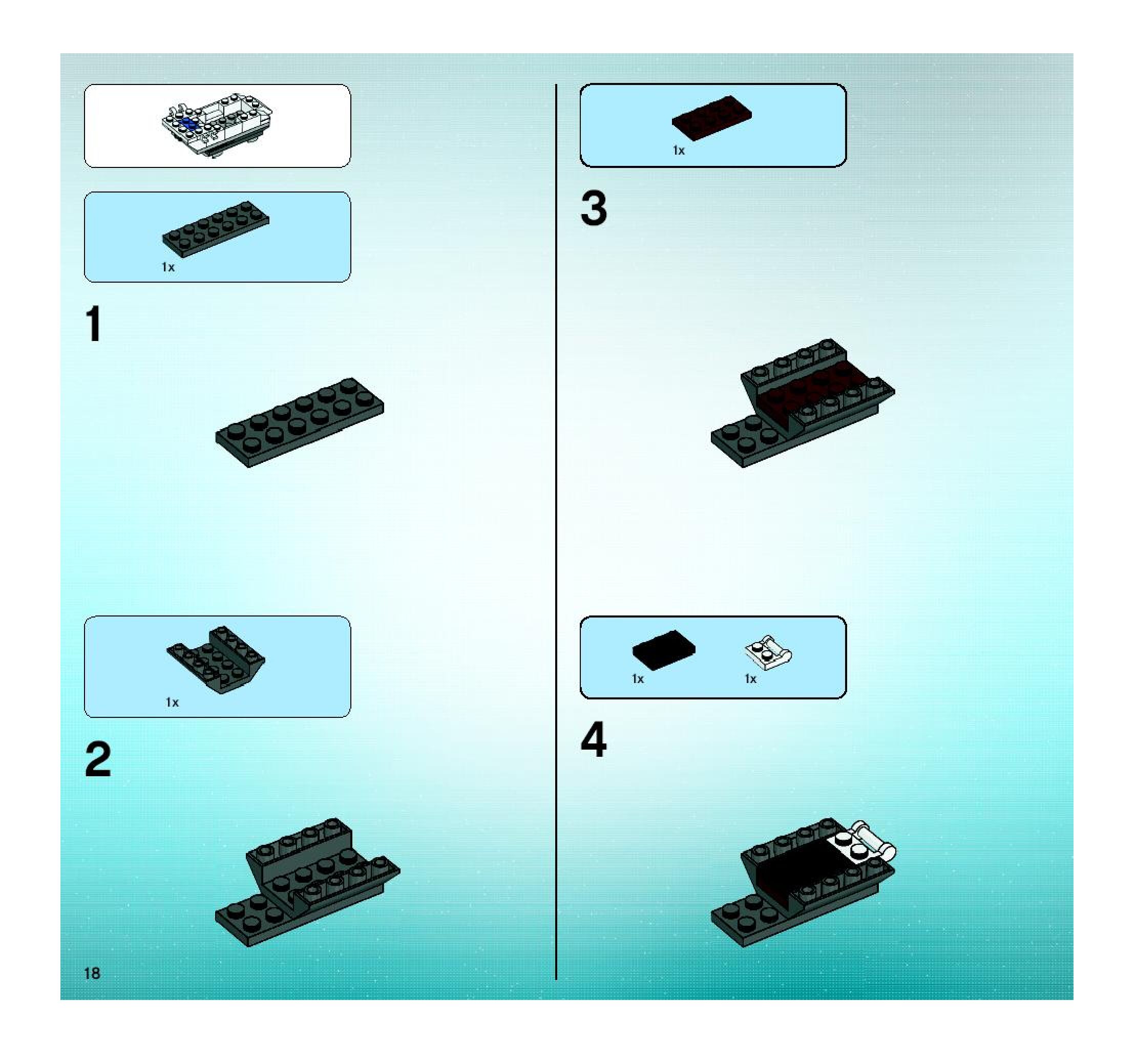 1x

1

1x

2

18

1x

3

1x

1x

4