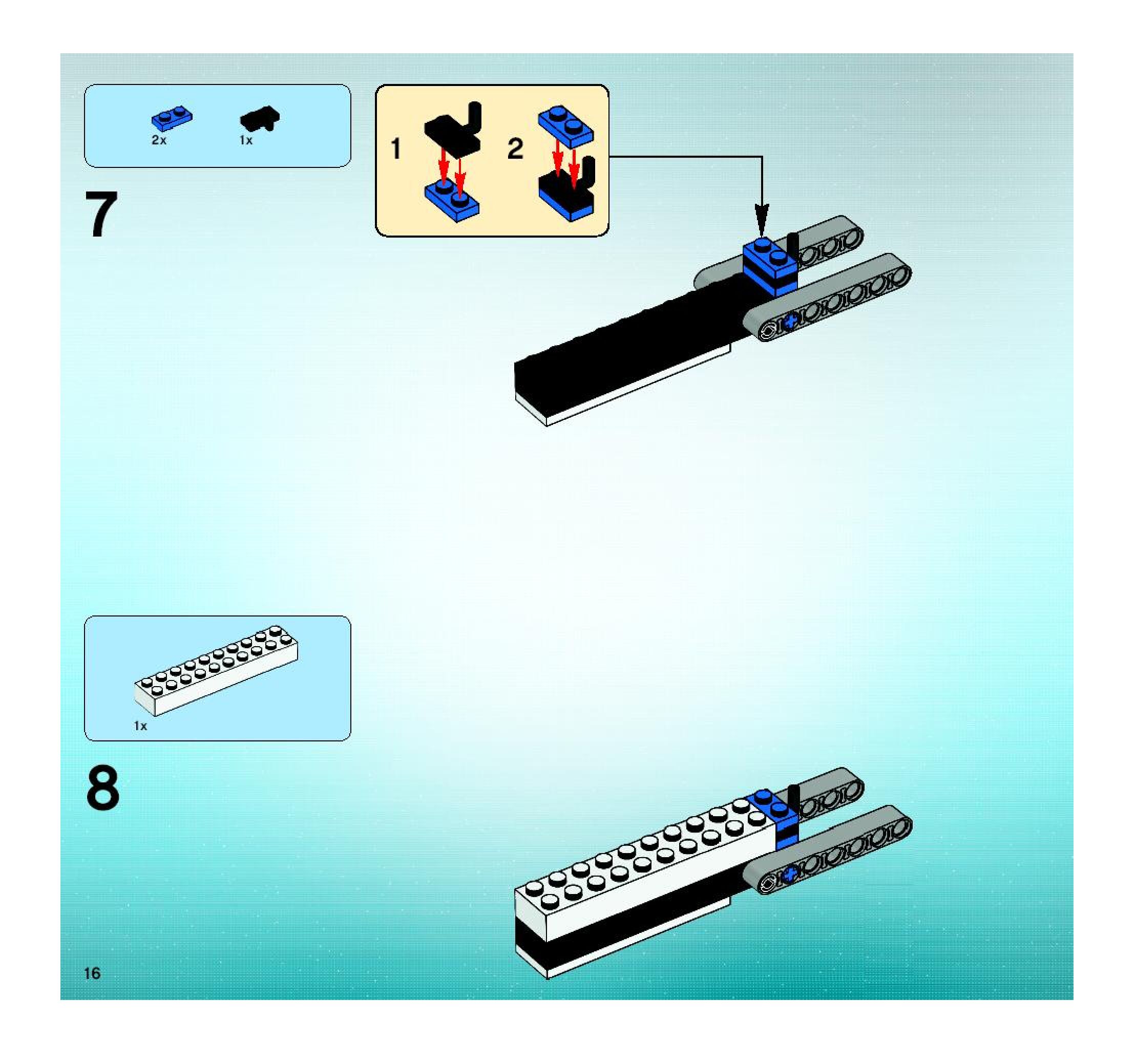 2x 1x

7

1 2

1x

8

16