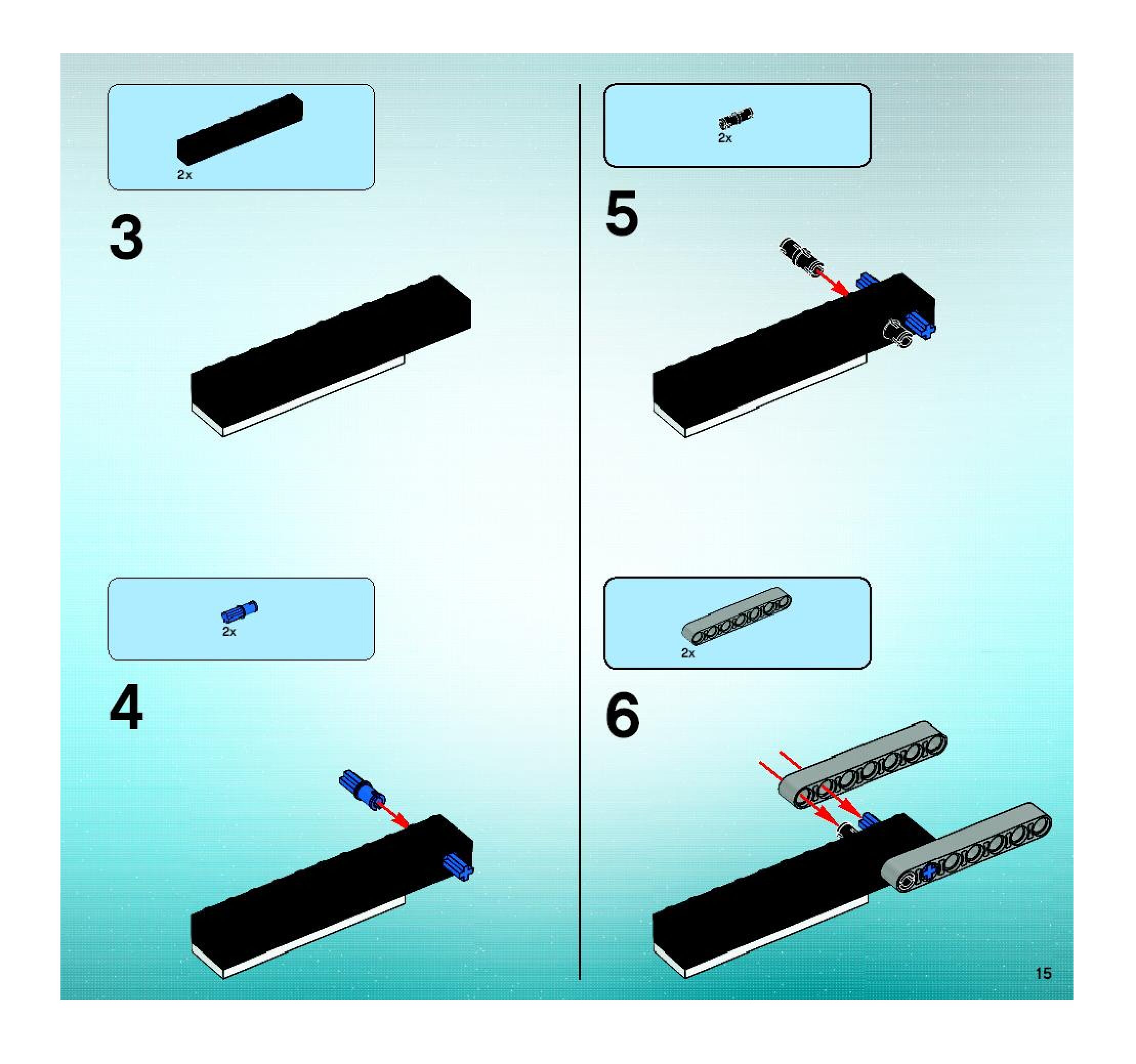 2x

3

2x

4

2x

5

2x

6

15