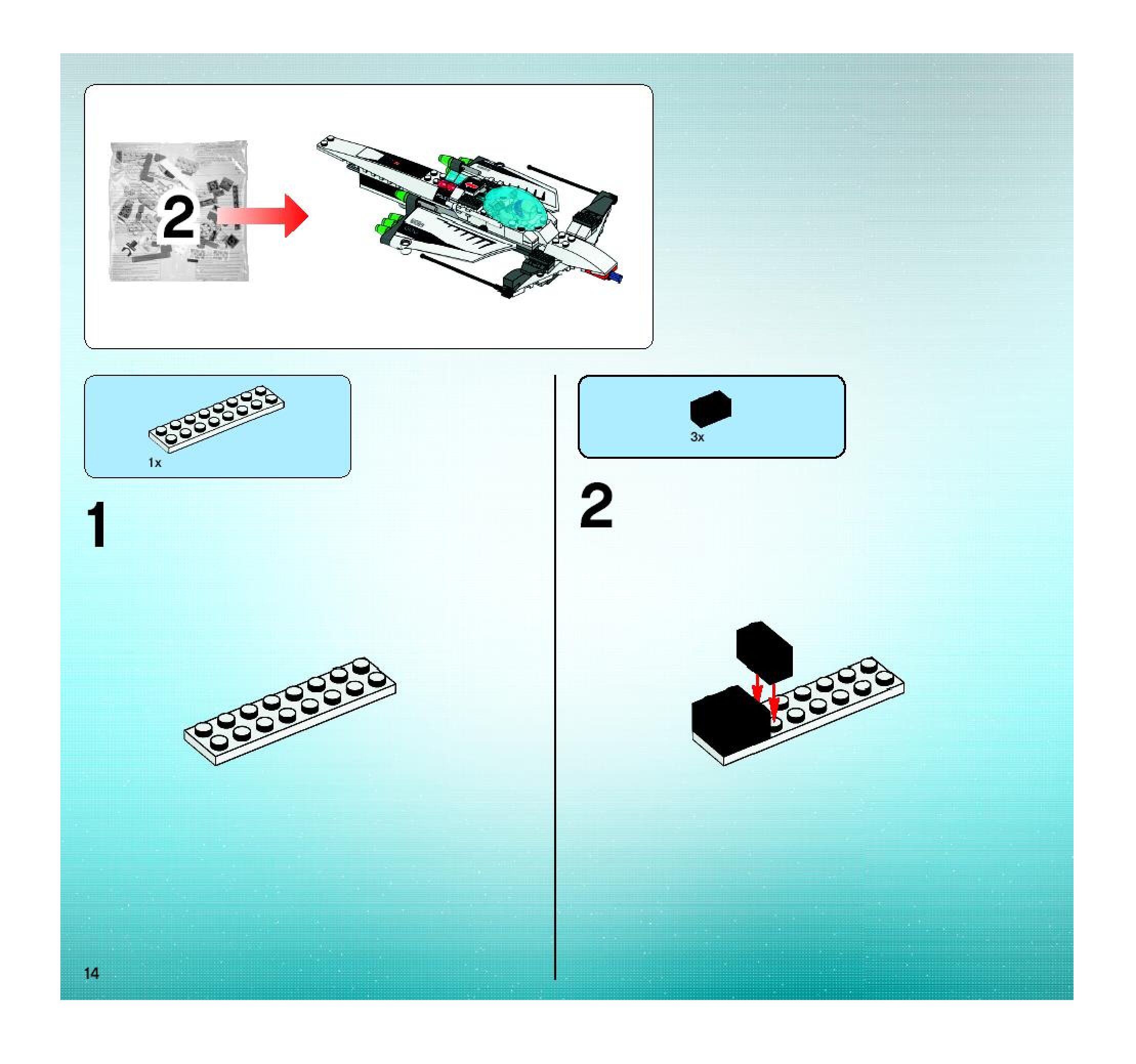 2

1x

1

3x

2

14