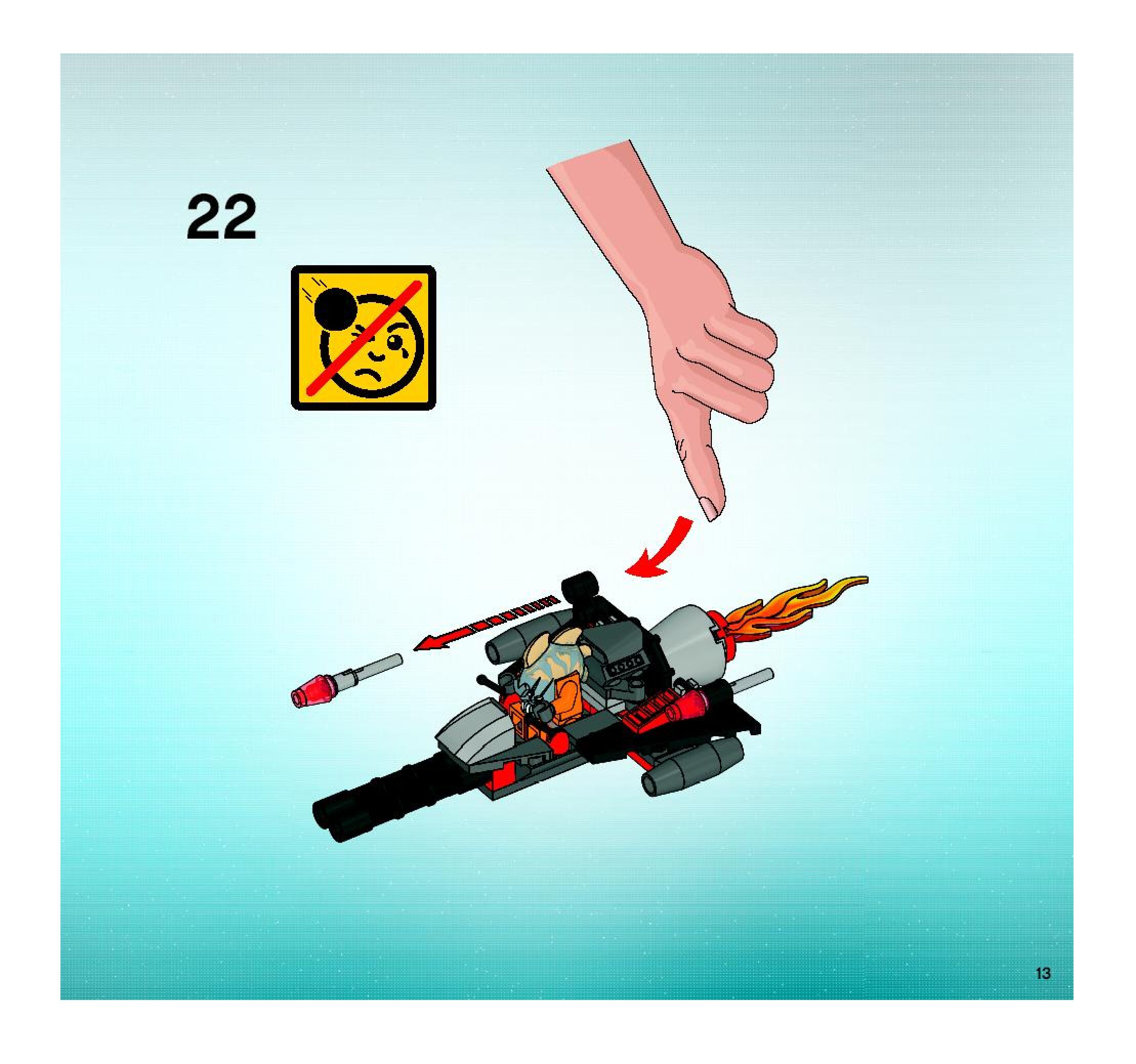 22

13