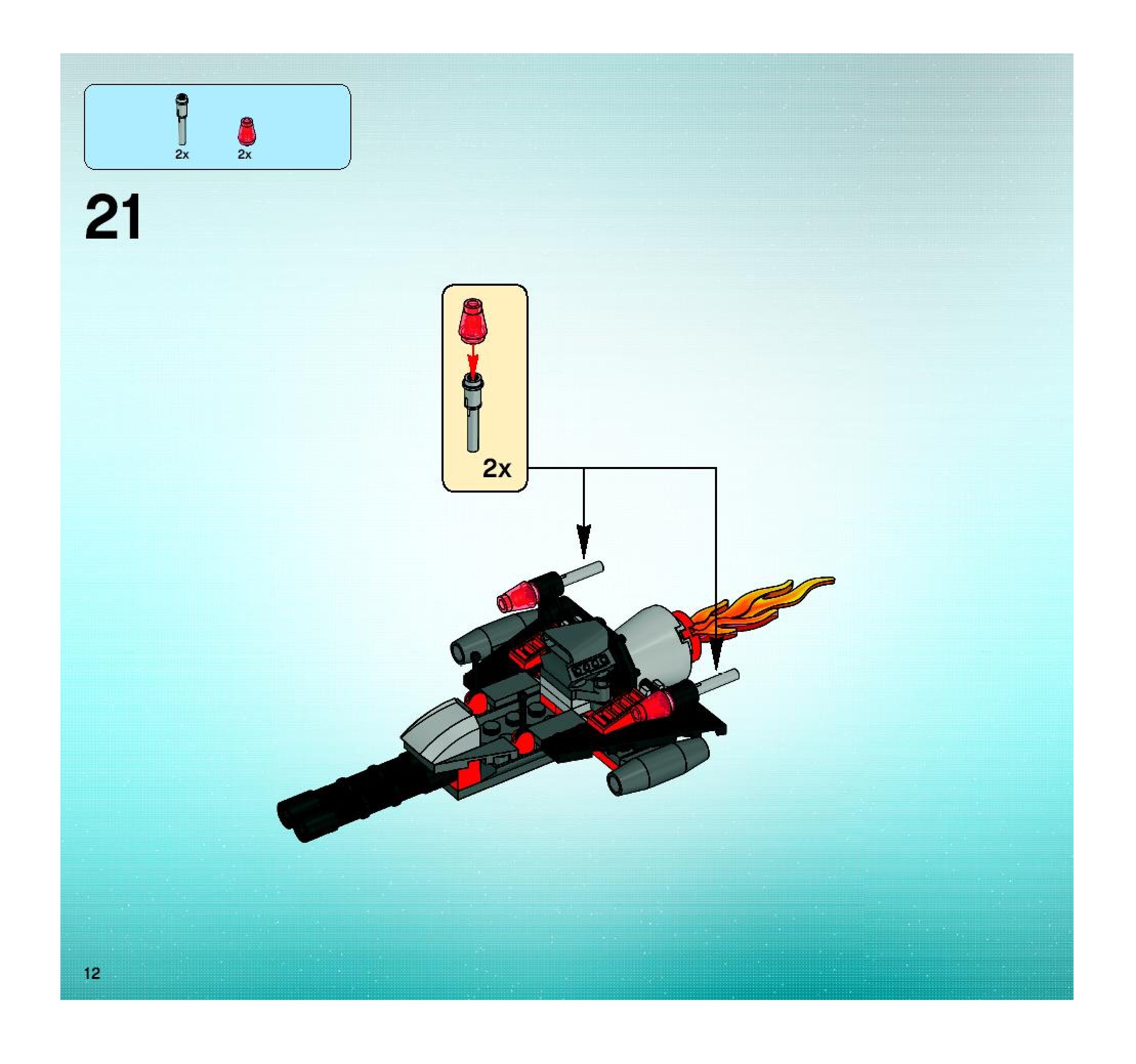 2x 2x

21

2x

12