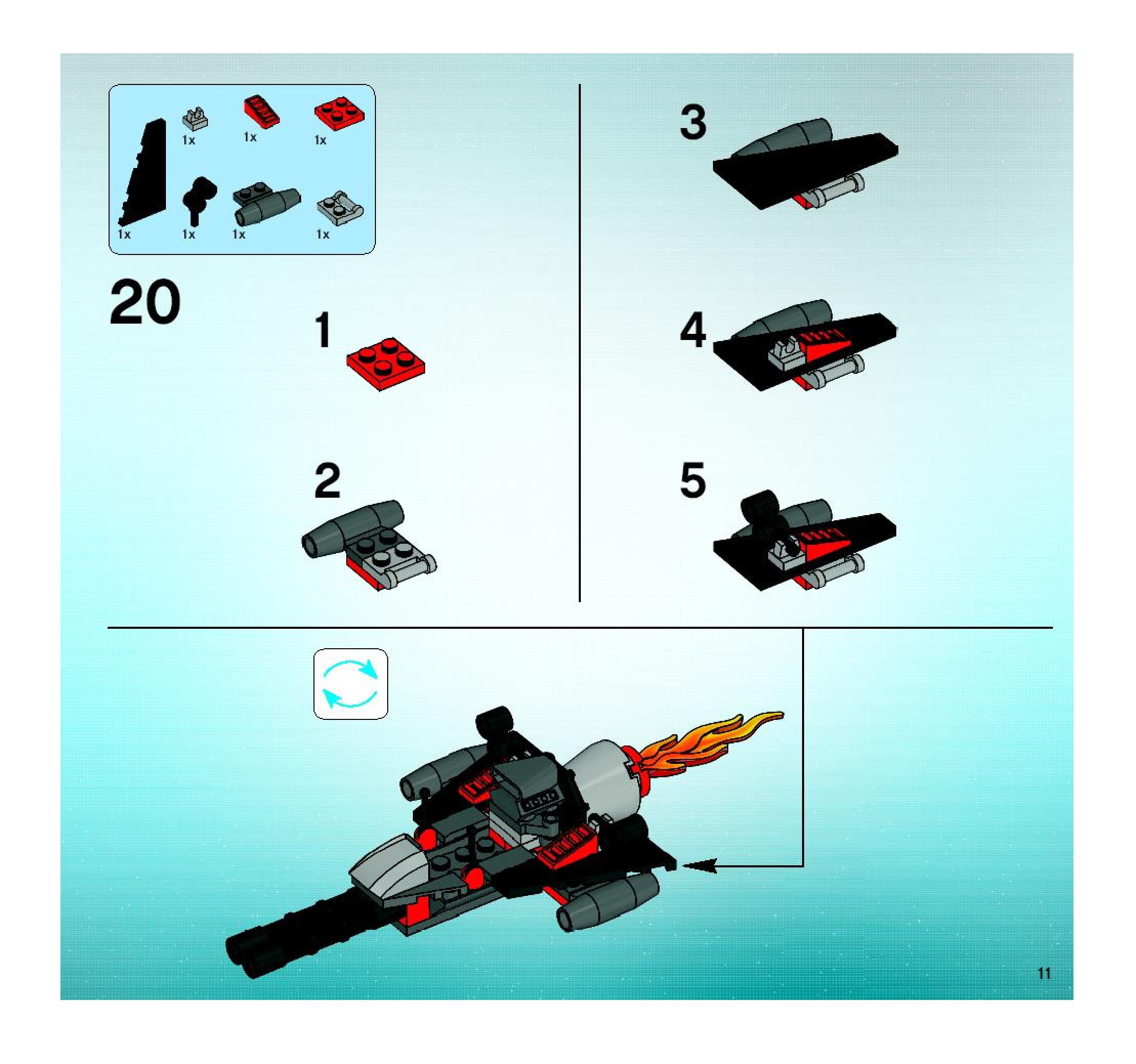 1x 1x 1x
1x 1x 1x 1x

20

1

2

3

4

5

11