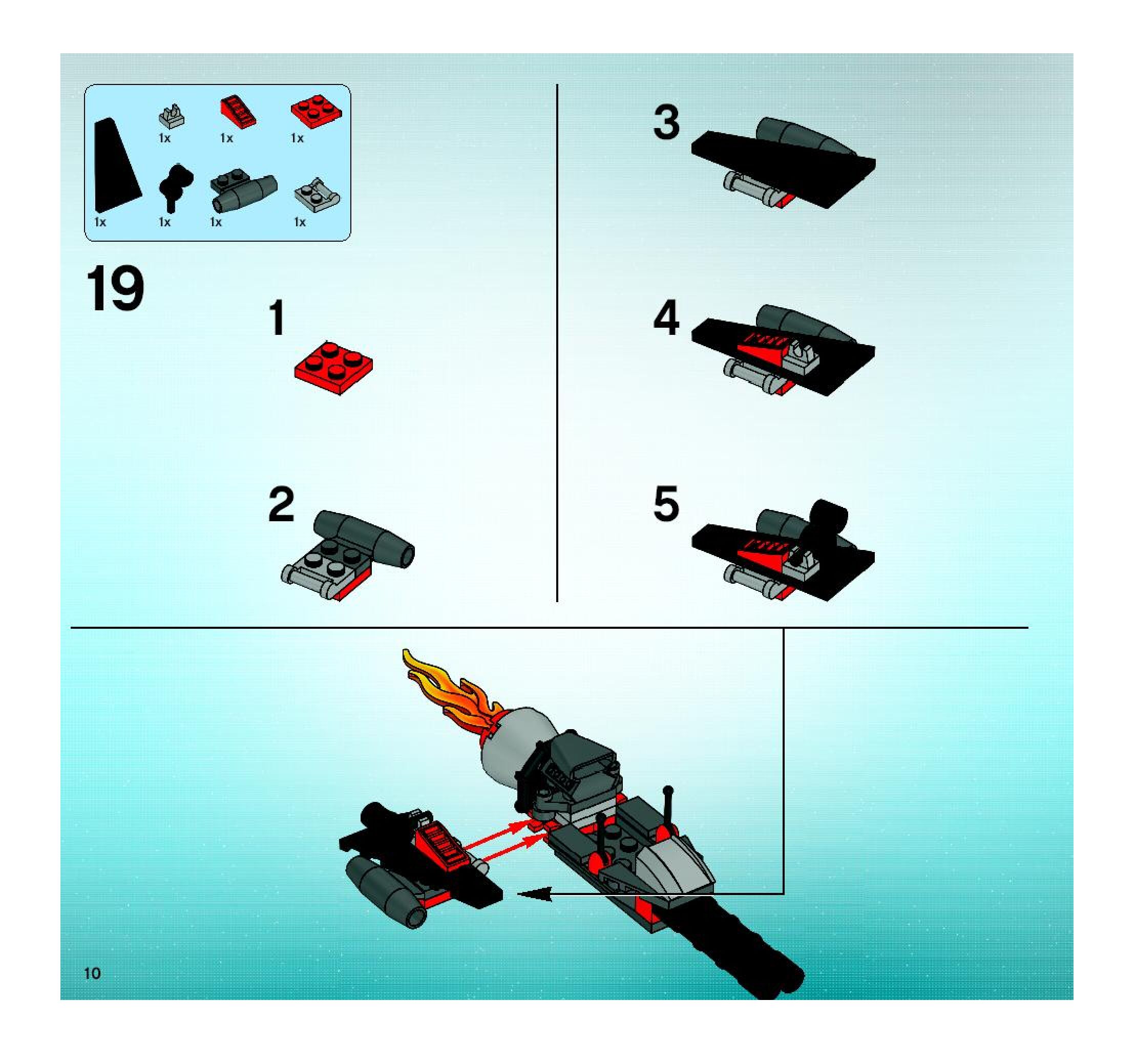 1x
1x
1x
1x
1x
1x
1x

19

1

2

3

4

5

10