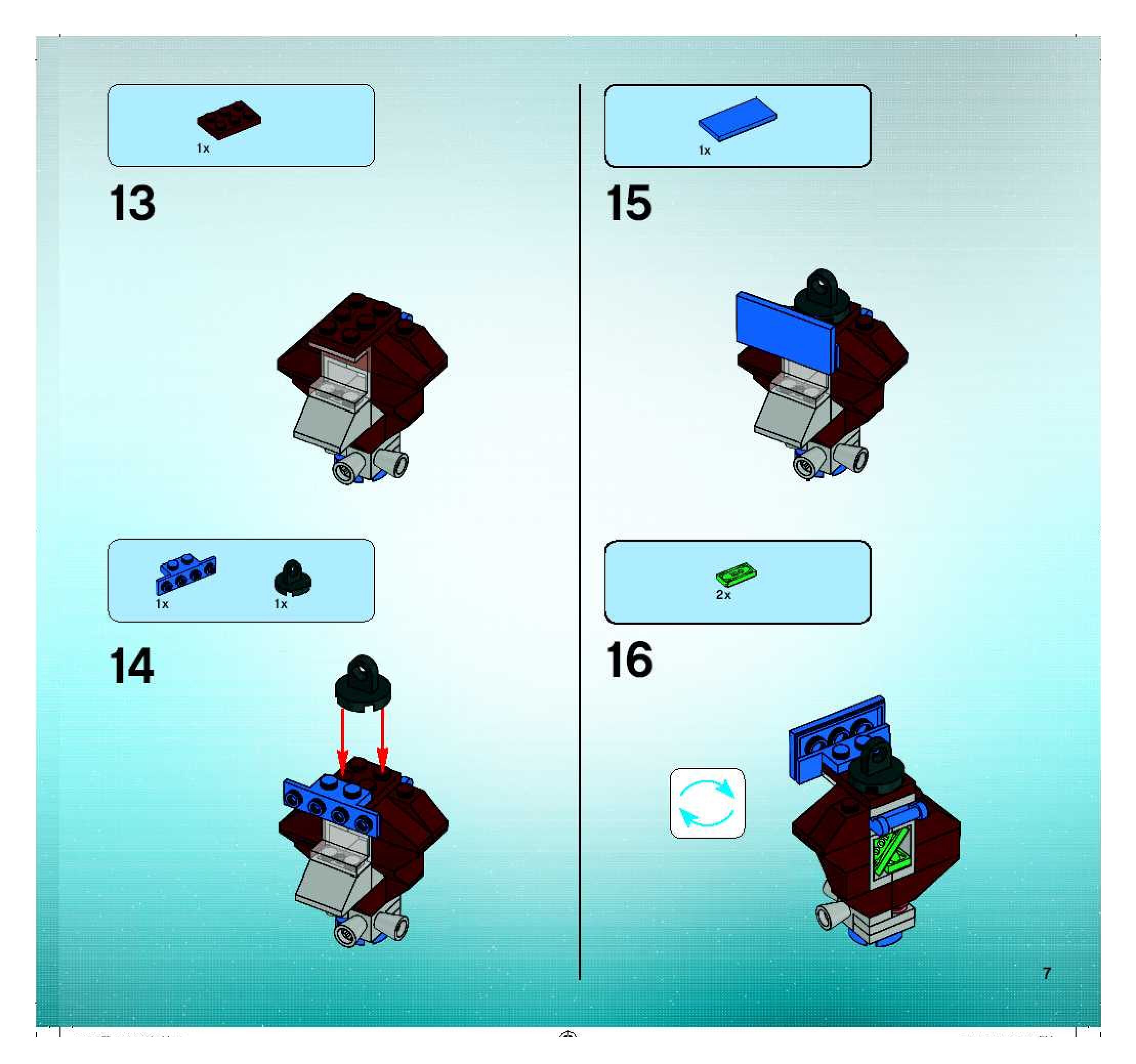 1x

13

1x 1x

14

1x

15

2x

16

7