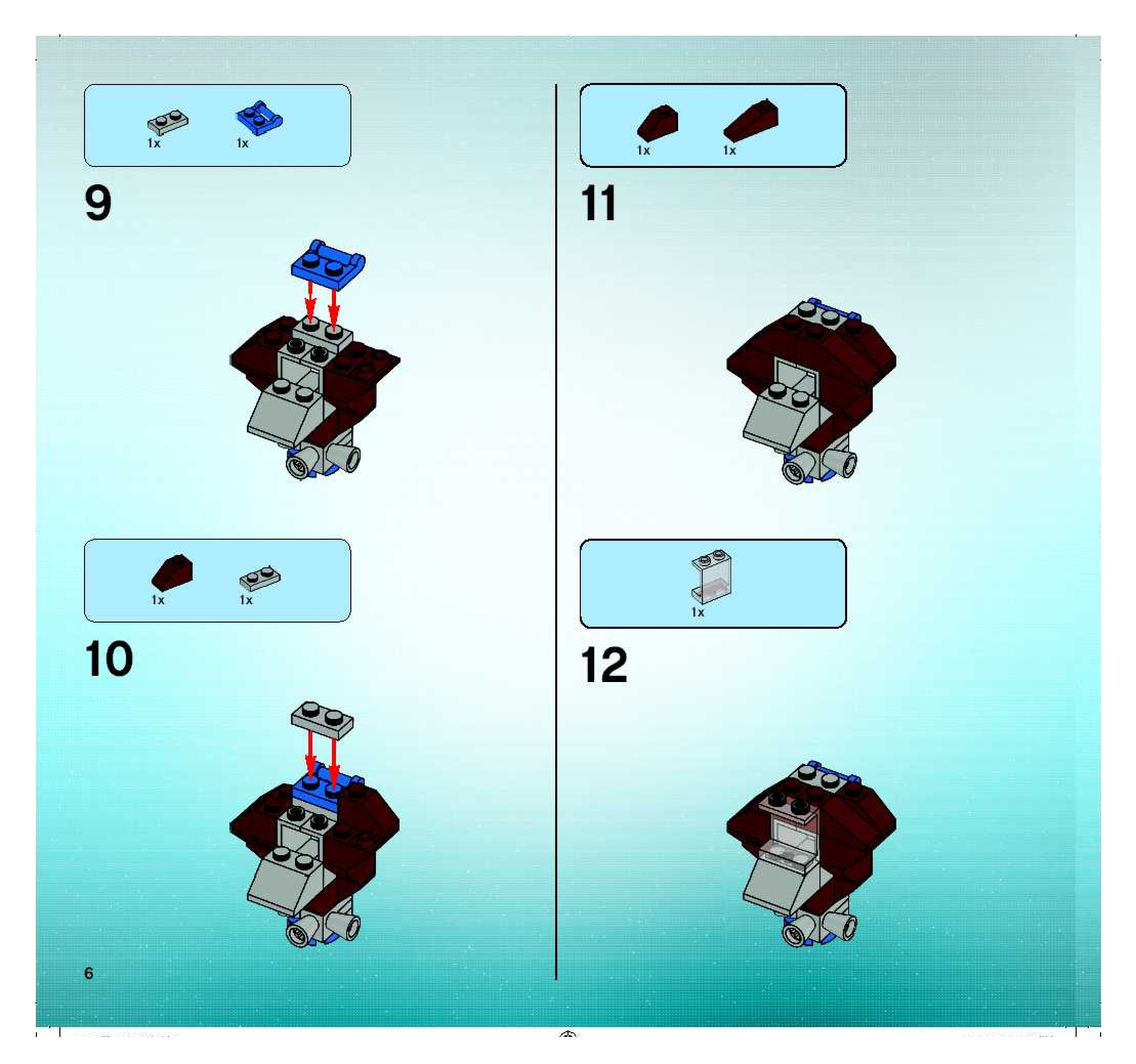 1x 1x

9

1x 1x

10

6

1x 1x

11

1x

12