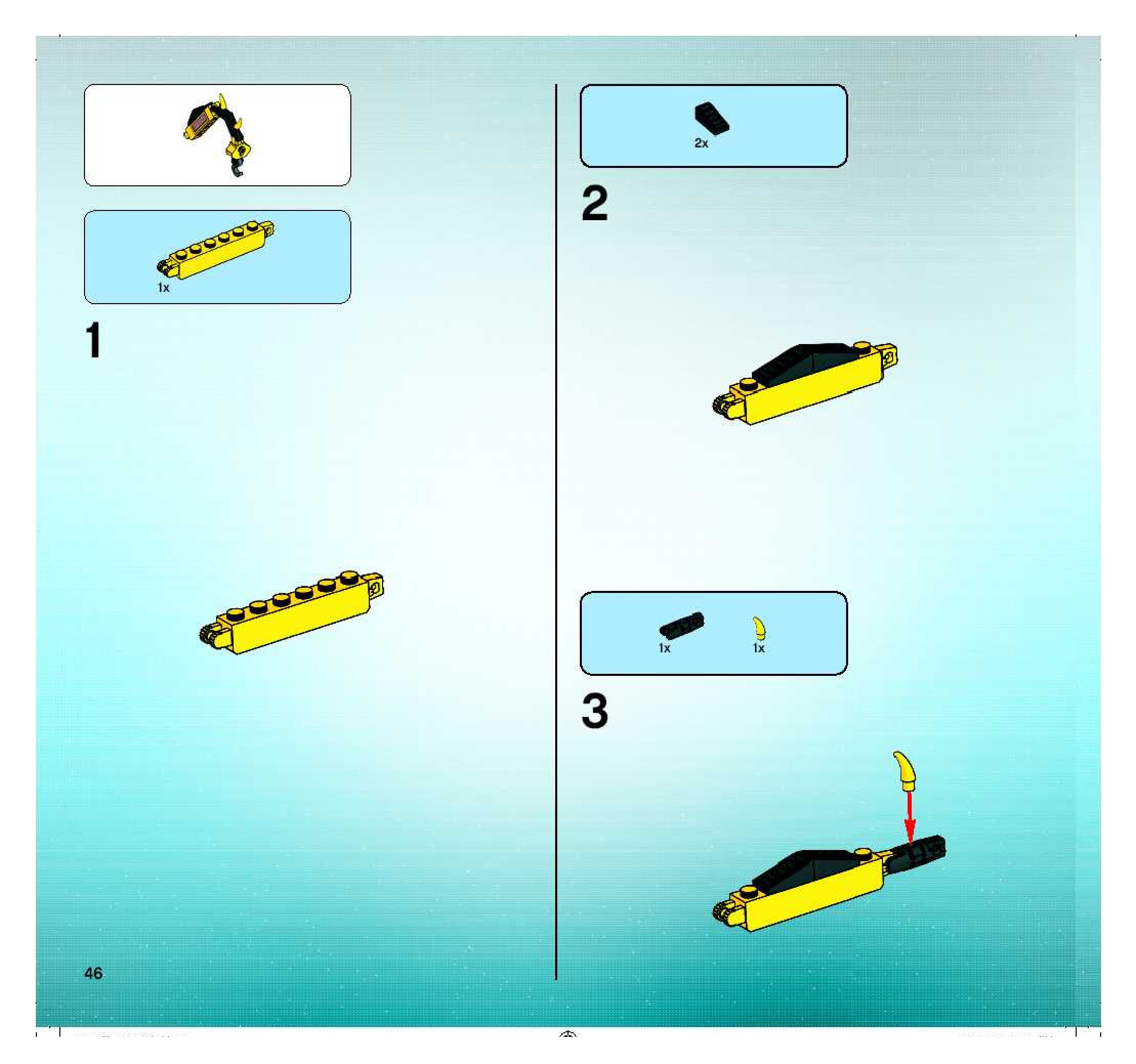 1x

1

46

2x

2

1x 1x

3