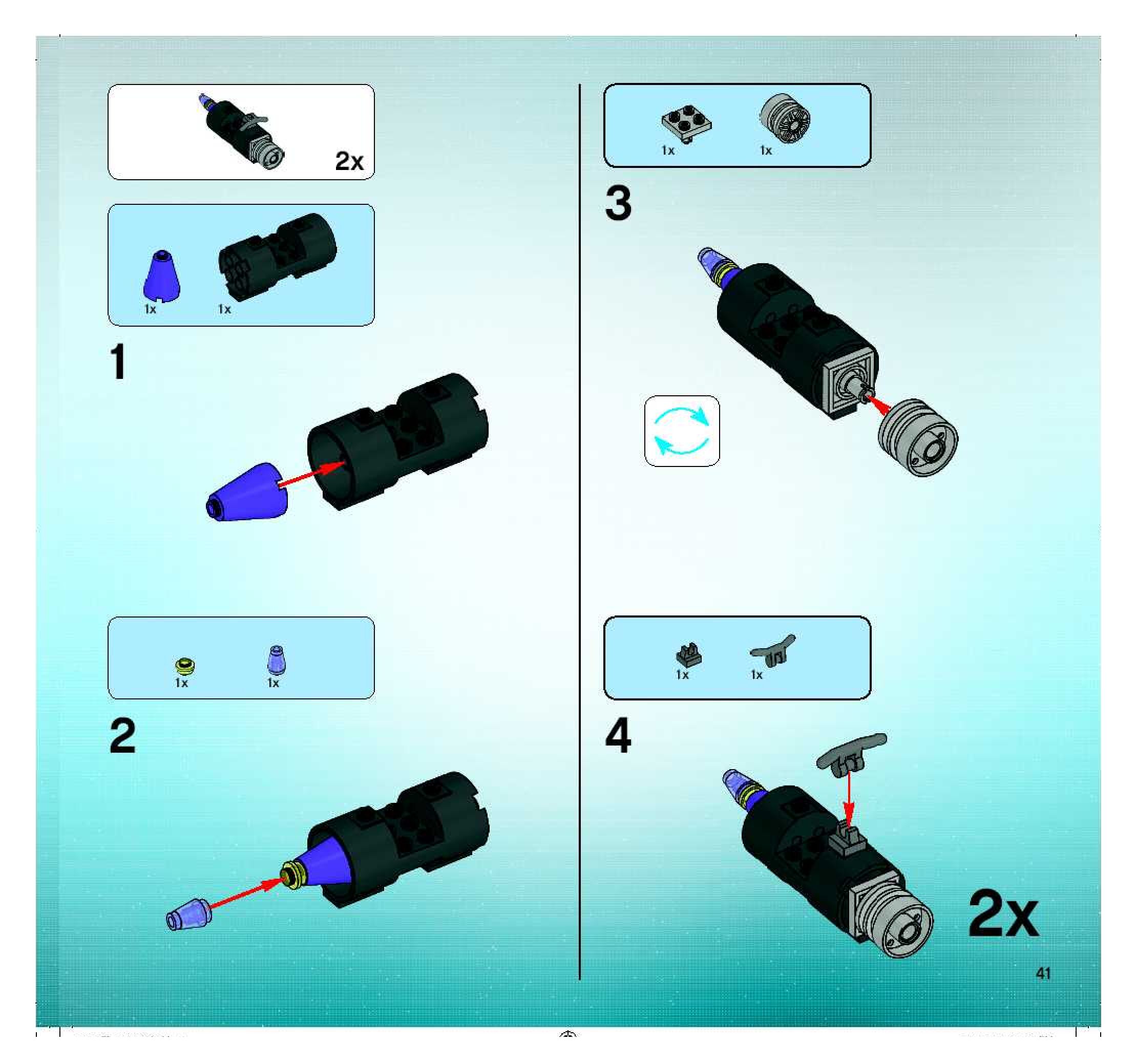 2x

1x 1x

1

1x 1x

2

1x 1x

3

1x 1x

4

2x

41