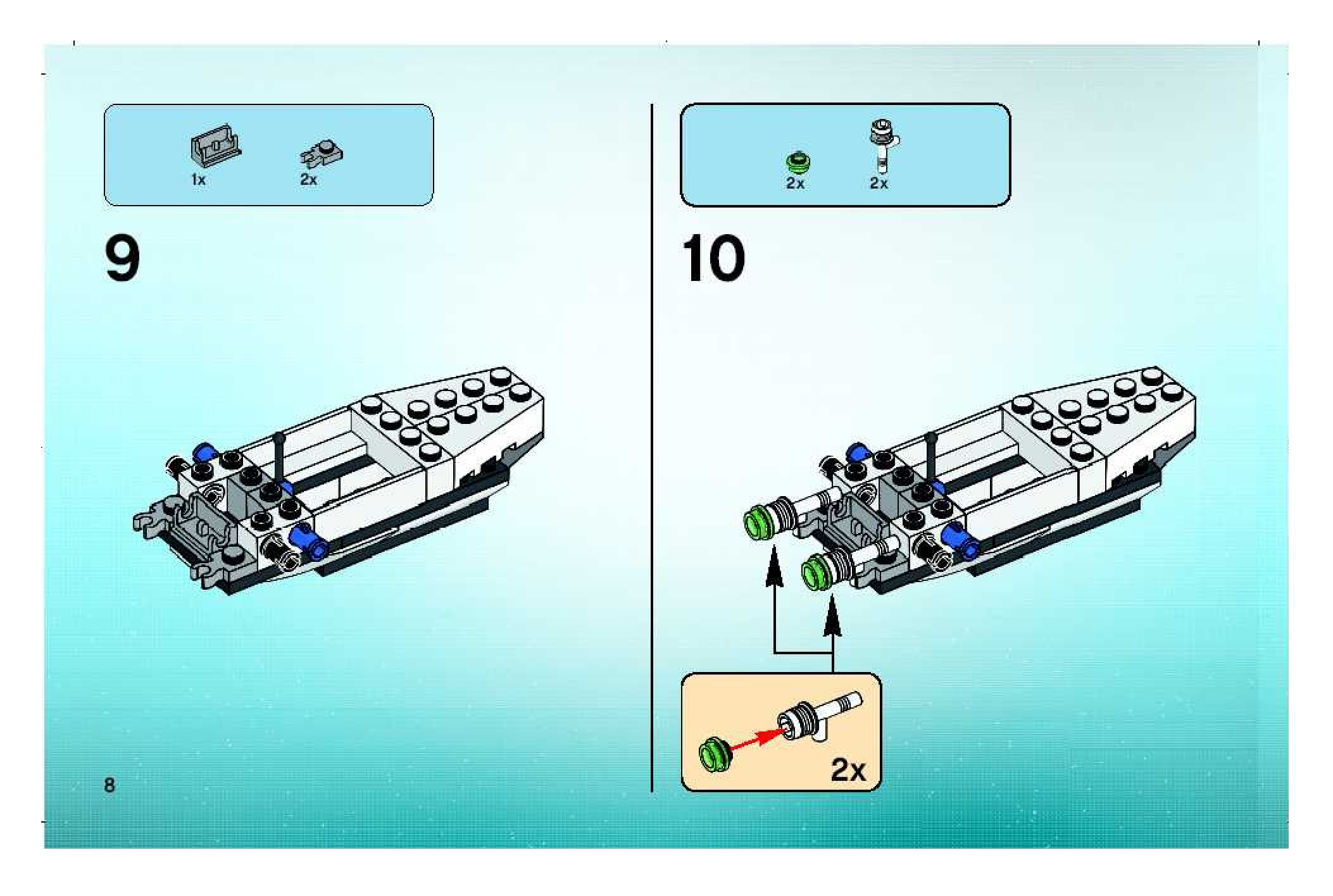 1x 2x

9

8

2x 2x

10

2x