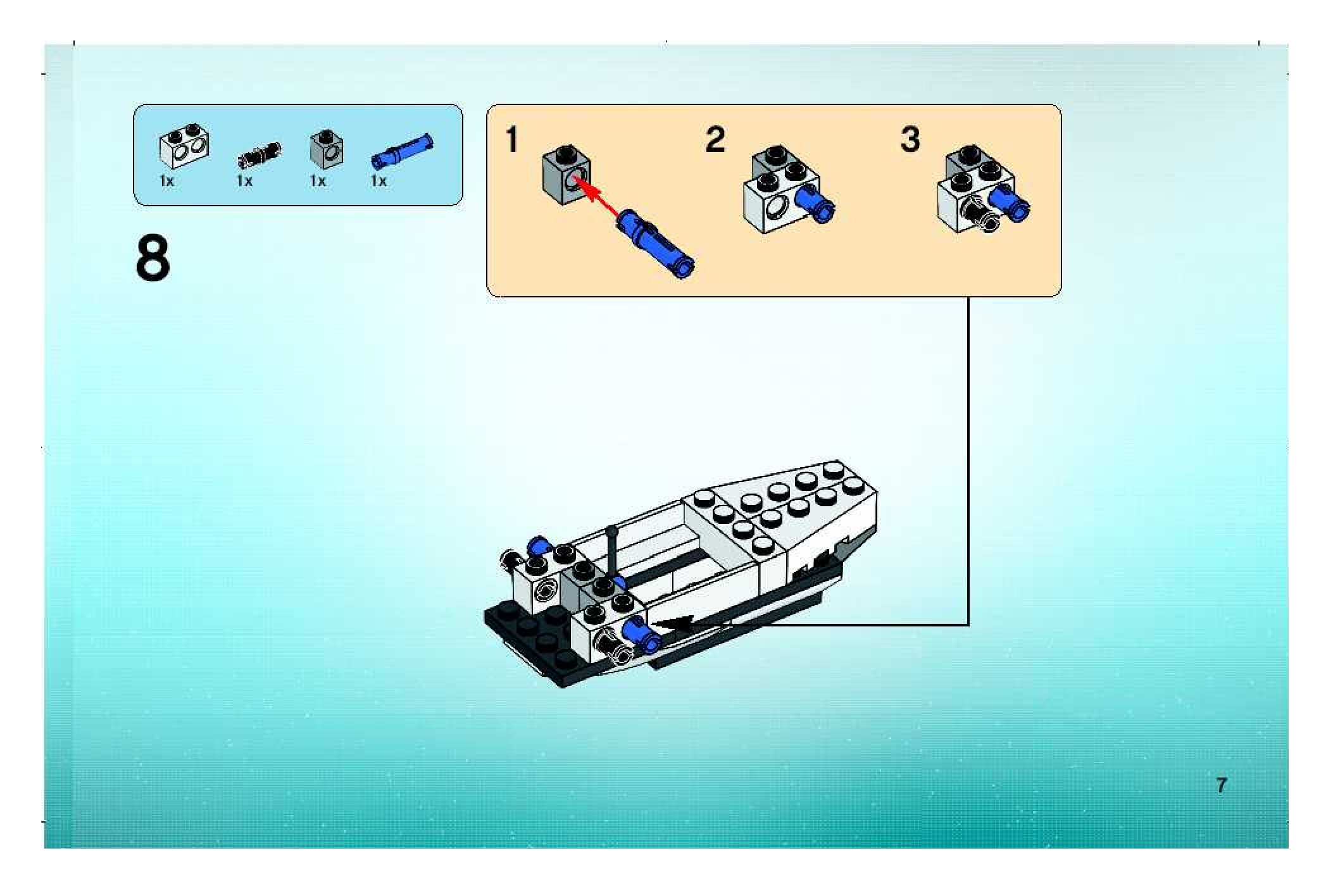 1x 1x 1x 1x

8

1

2

3

7