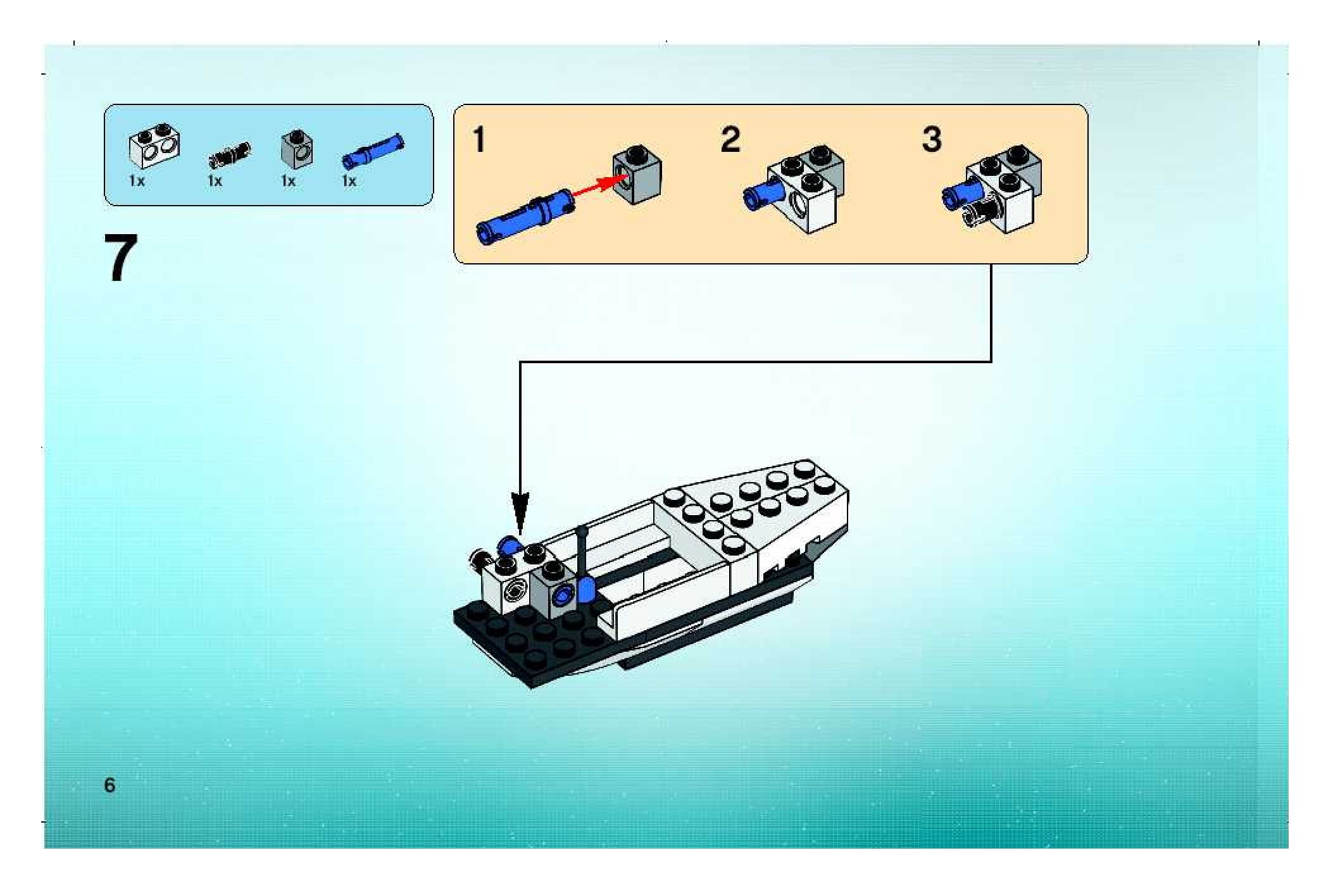 1x 1x 1x 1x

7

1

2

3

6