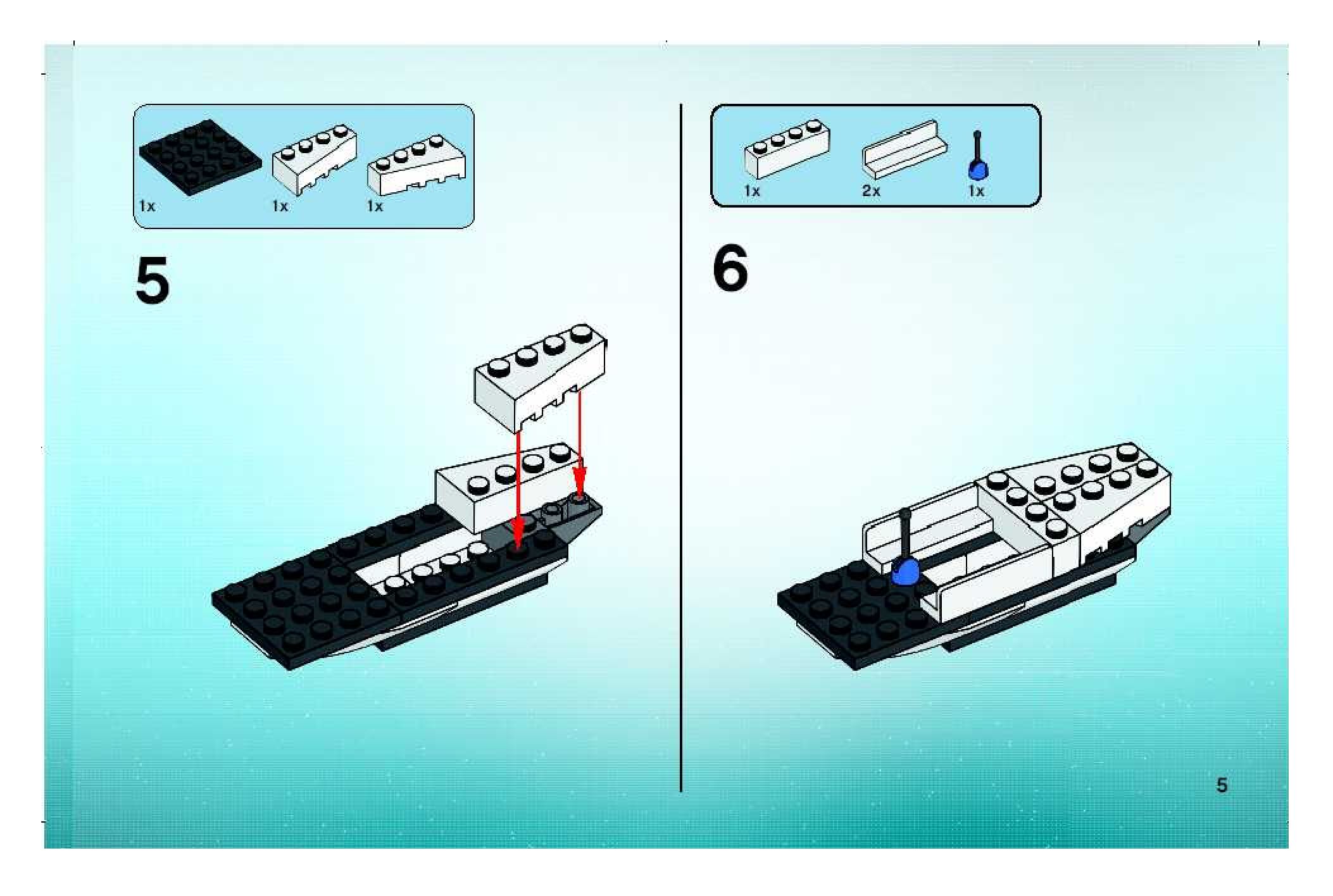 1x 1x 1x

5

1x 2x 1x

6

5