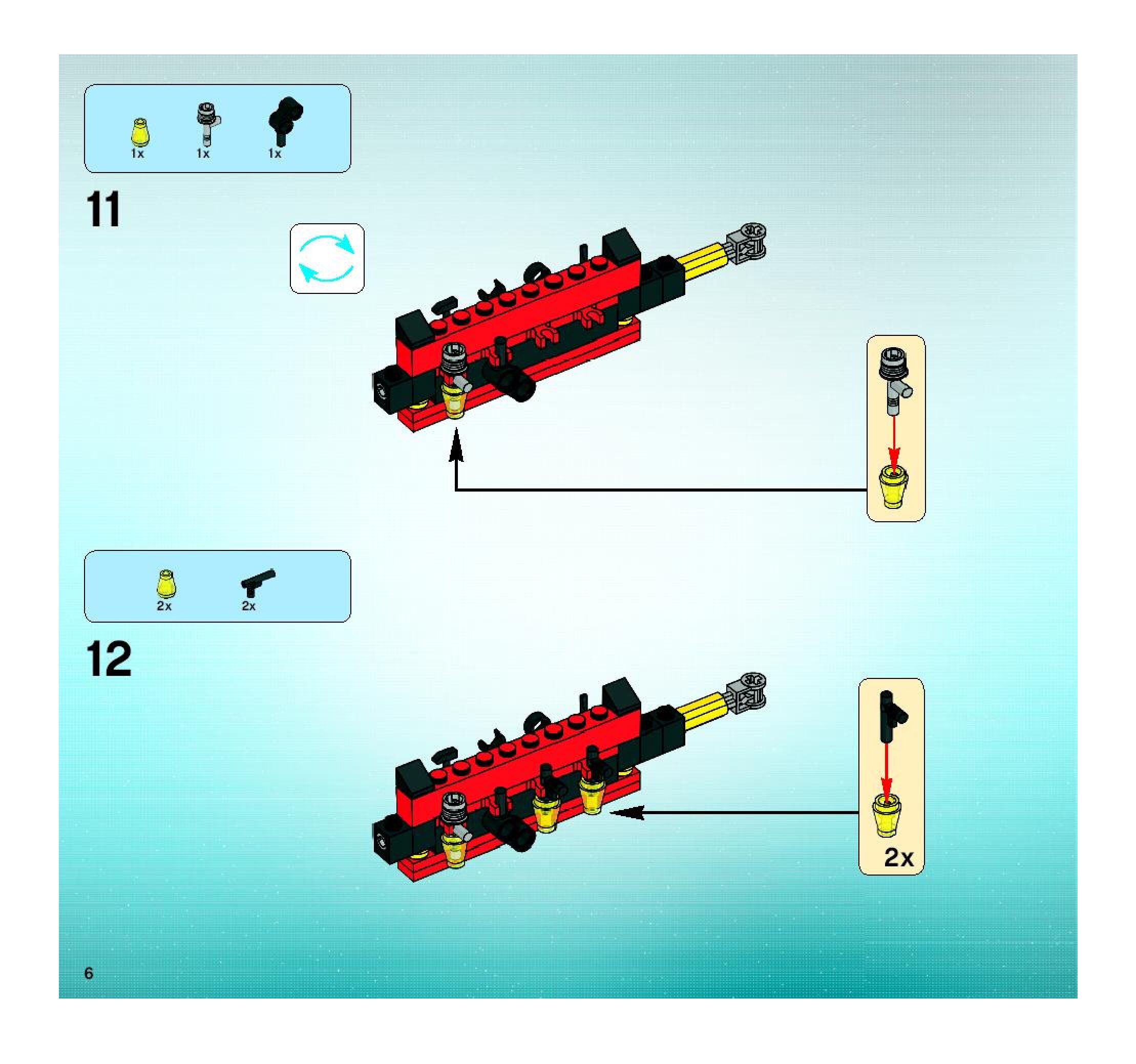 1x 1x 1x

11

2x 2x

12

2x

6