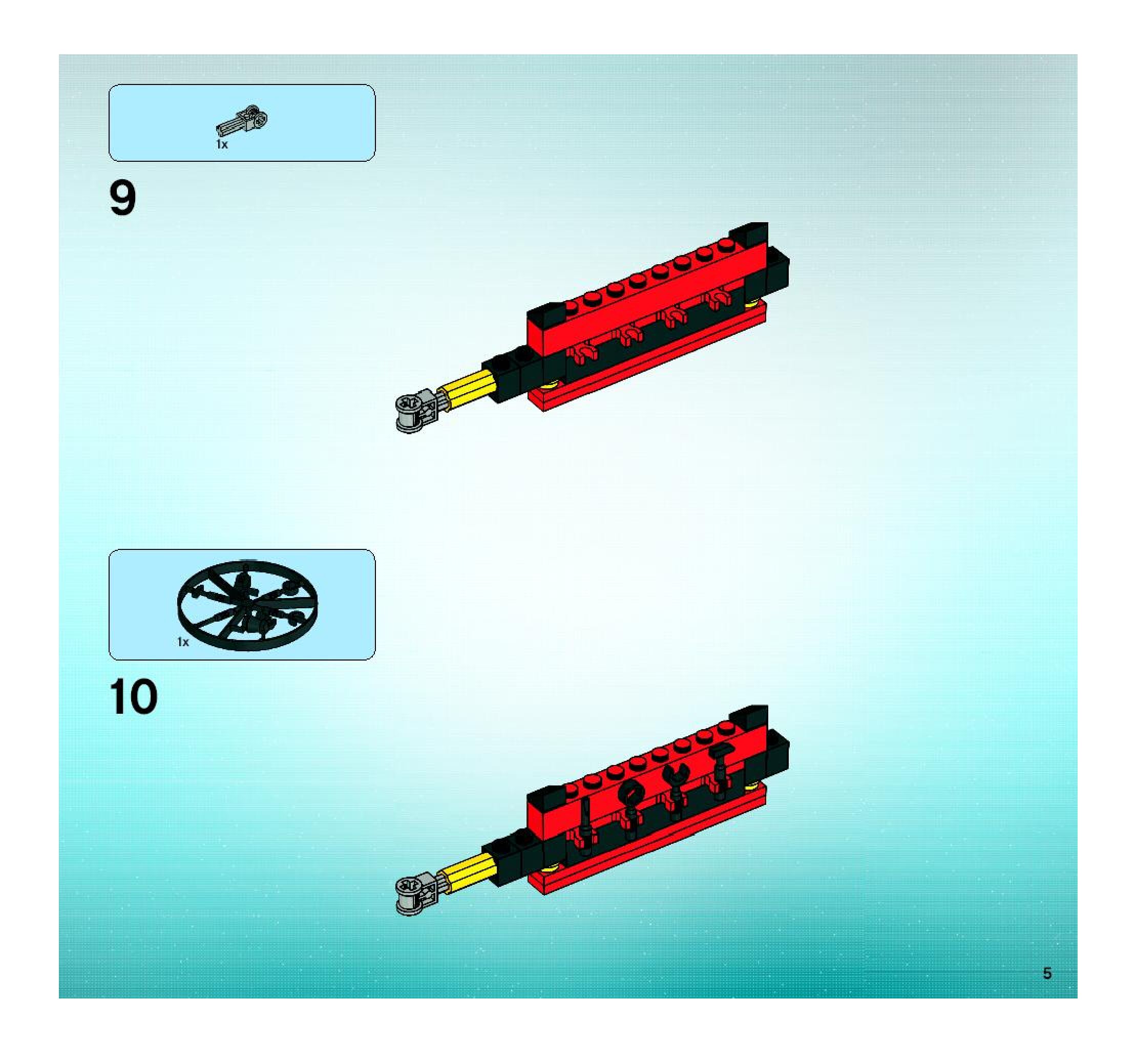 1x

9

1x

10

5